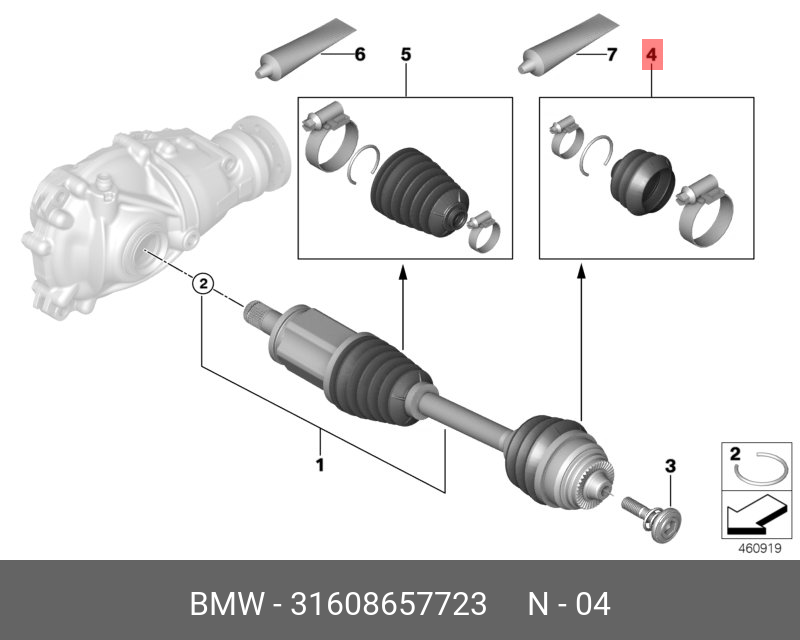 6
5
7
4
2
1
3
2
460919
BMW - 31608657723     N - 04