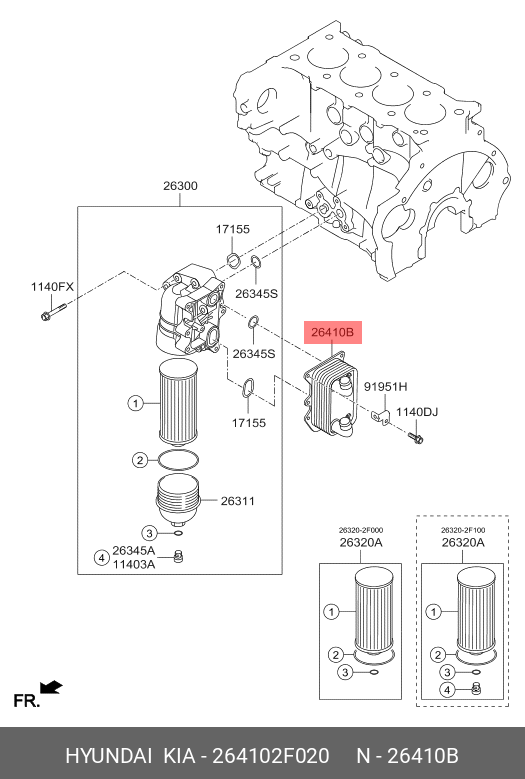 26300

17155

1140FX

26345S

26410B

26345S

91951H

1140DJ

17155

1

2

26311

3

4 26345A
11403A

26320-2F000
26320A

1

2

3

26320-2F100
26320A

1

2

3

4

FR.

HYUNDAI KIA - 264102F020 N - 26410B