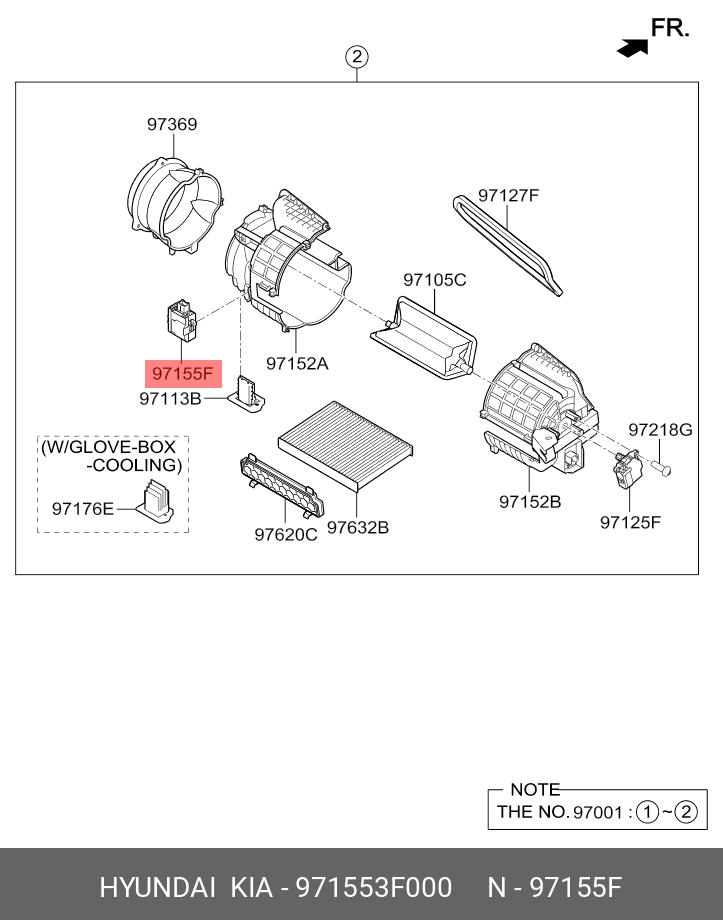 FR.

2

97369

97127F

97105C

97155F

97152A

97113B

97218G

(W/GLOVE-BOX -COOLING)

97176E

97620C

97632B

97152B

97125F

NOTE
THE NO. 97001 : ①~②

HYUNDAI KIA - 971553F000 N - 97155F