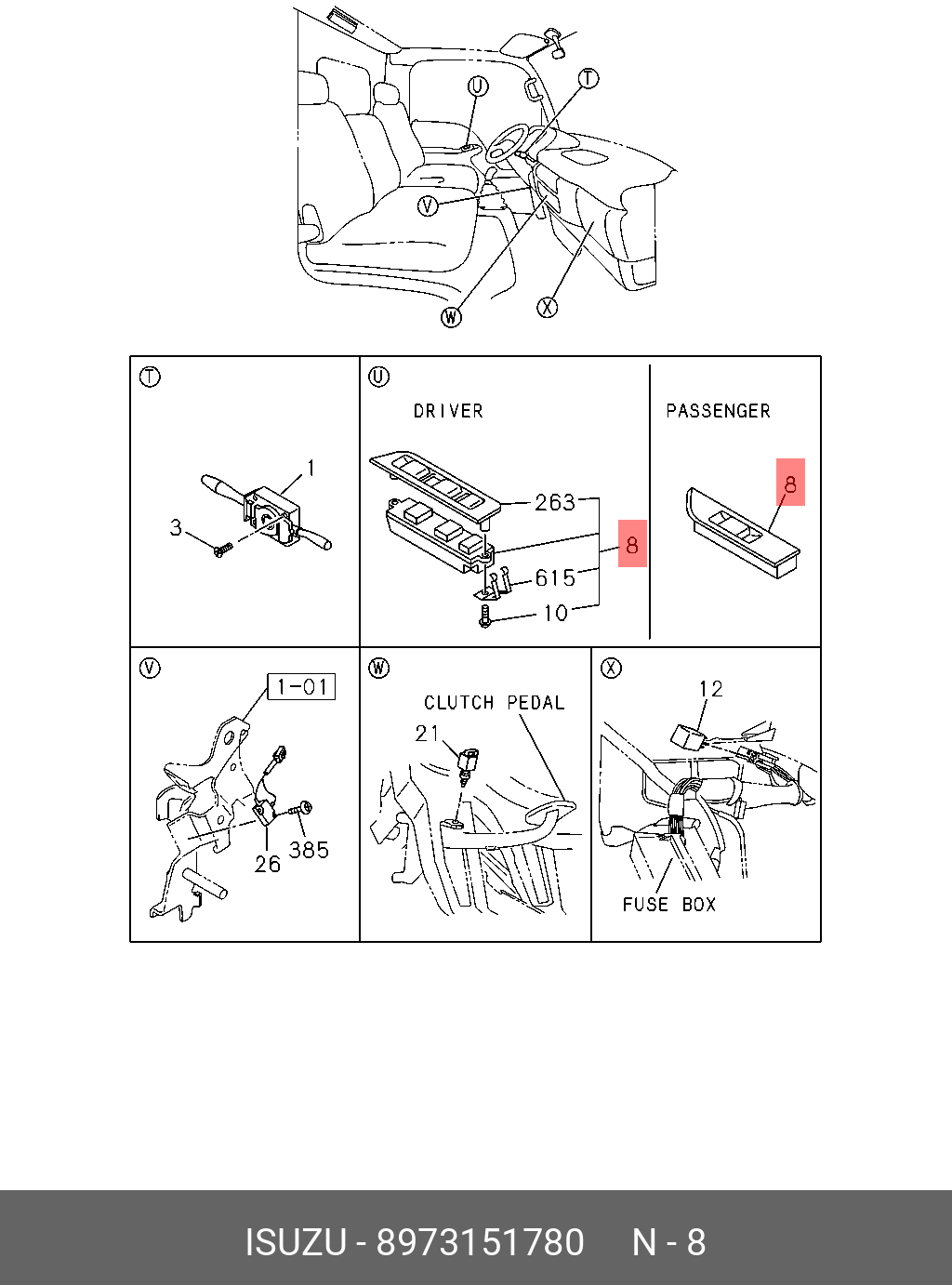 U
T
V
W
X

T
1
3

U
DRIVER
263
8
615
10

PASSENGER
8

V
1-01
26
385

W
CLUTCH PEDAL
21

X
12
FUSE BOX

ISUZU - 8973151780 N - 8