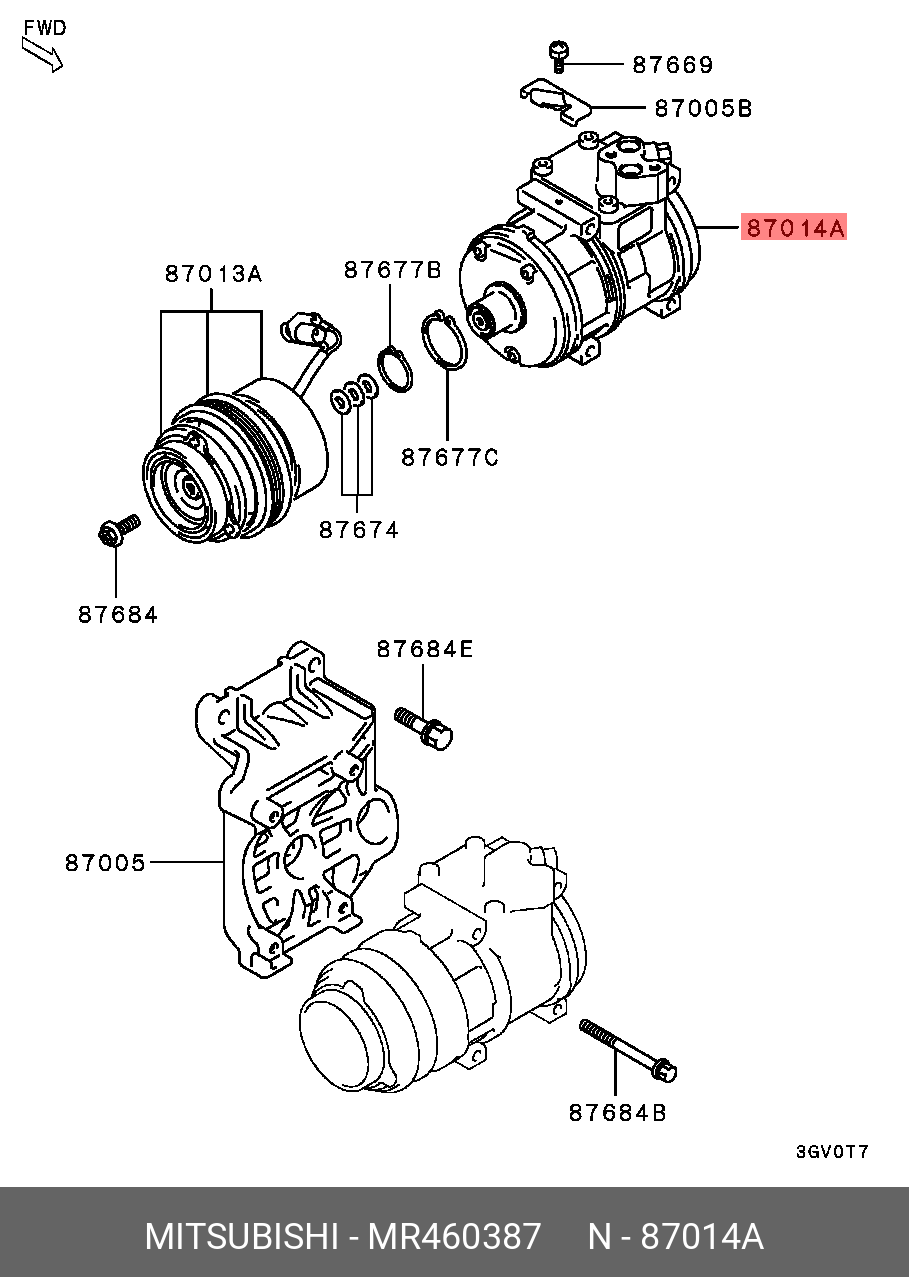 FWD

87669

87005B

87014A

87013A

87677B

87677C

87674

87684

87684E

87005

87684B

3GV0T7

MITSUBISHI - MR460387 N - 87014A