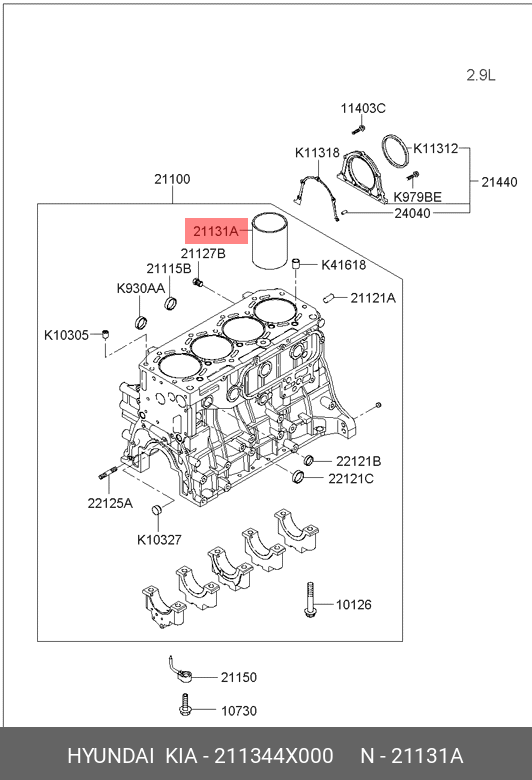 2.9L

11403C
K11318
K11312
21440
K979BE
24040
21100
21131A
21127B
21115B
K41618
K930AA
21121A
K10305
22121B
22121C
22125A
K10327
10126
21150
10730

HYUNDAI KIA - 211344X000 N - 21131A