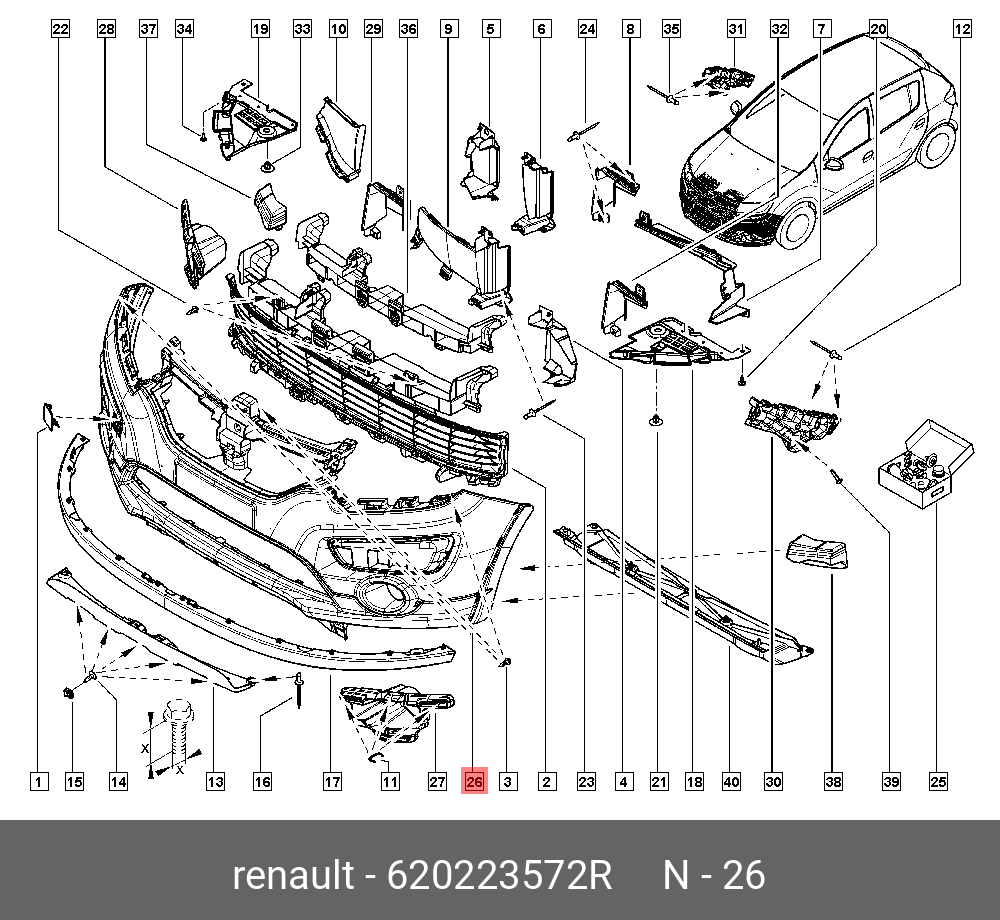 22 28 37 34 19 33 10 29 36 9 5 6 24 8 35 31 32 7 20 12

X
X

1 15 14 13 16 17 11 27 26 3 2 23 4 21 18 40 30 38 39 25

renault - 620223572R N - 26