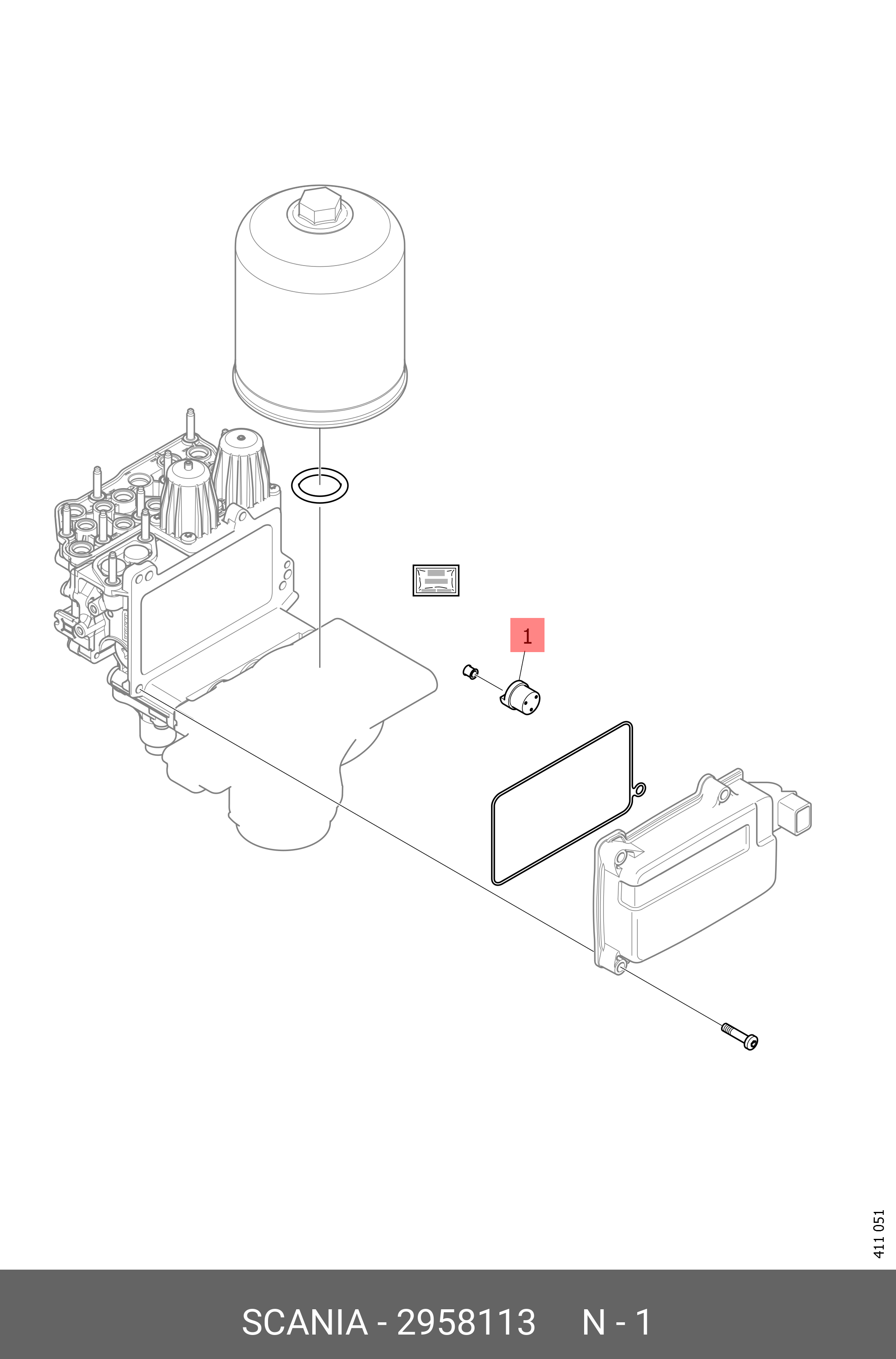 1

411 051

SCANIA - 2958113 N - 1