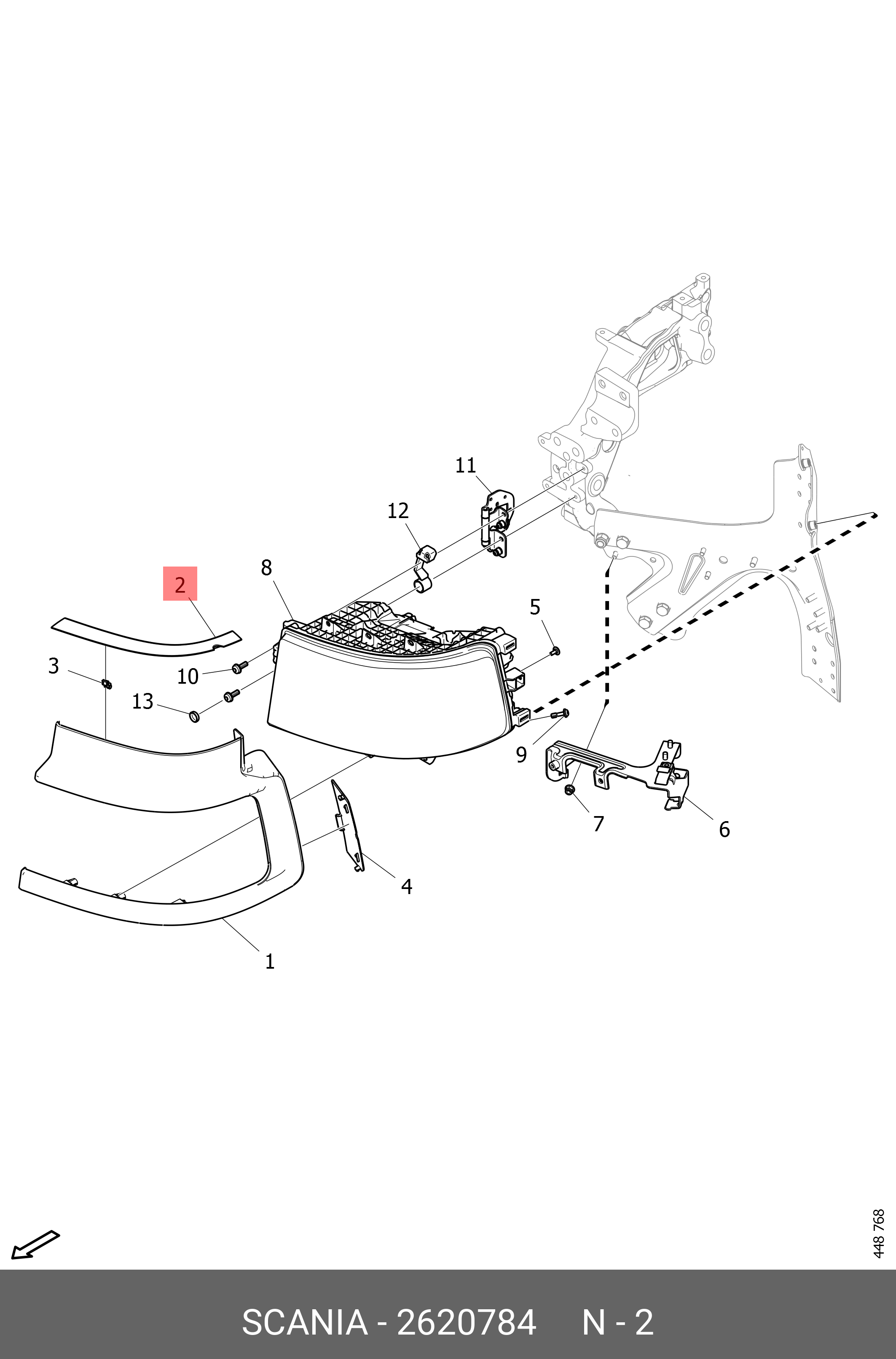 11
12
8
2
5
3
10
13
9
7
6
4
1
448 768
SCANIA - 2620784 N - 2