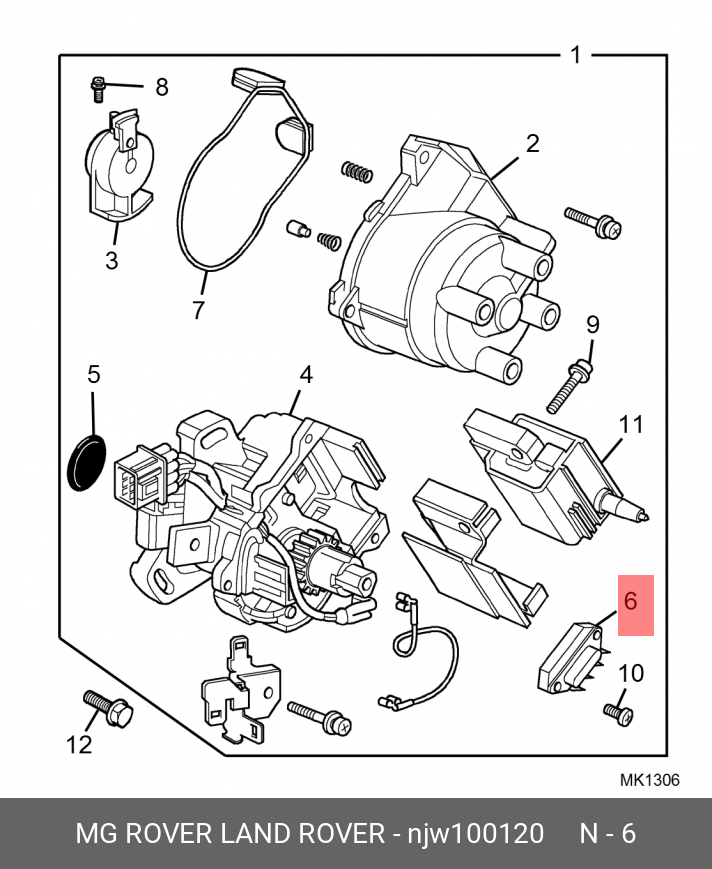 1
8
2
3
7
9
5
4
11
6
10
12
MK1306
MG ROVER LAND ROVER - njw100120 N - 6