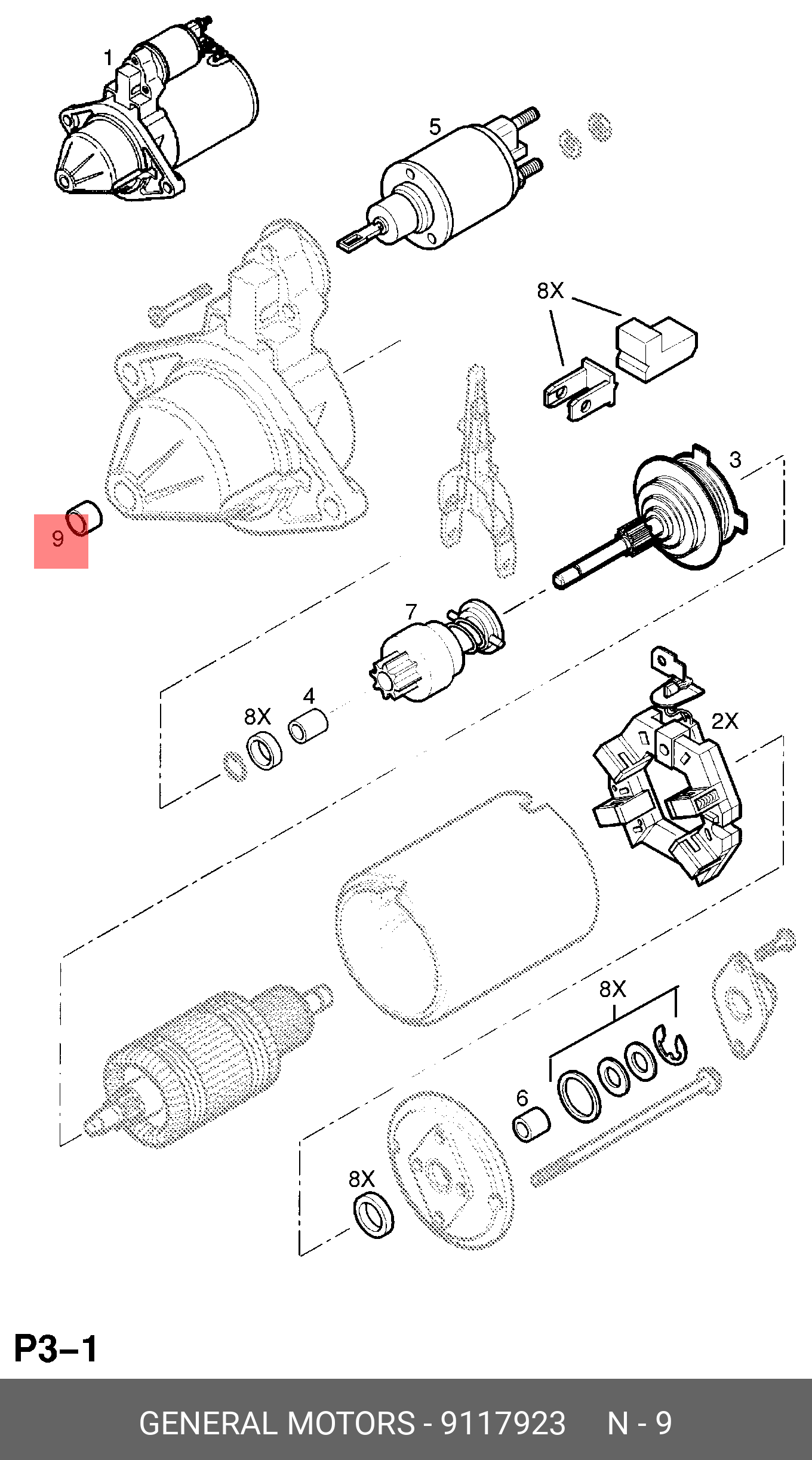 1
5
8X
3
9
7
8X
4
2X
8X
6
8X

P3–1

GENERAL MOTORS - 9117923 N - 9