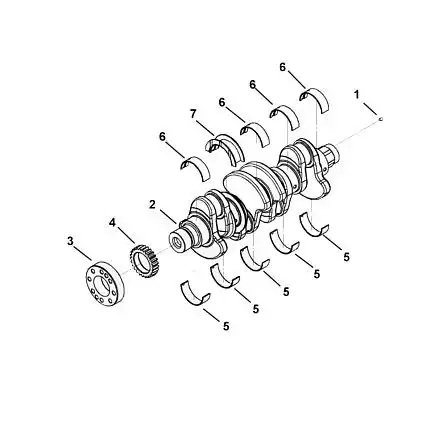 6
6
1
6
7
6
2
4
3
5
5
5
5
5