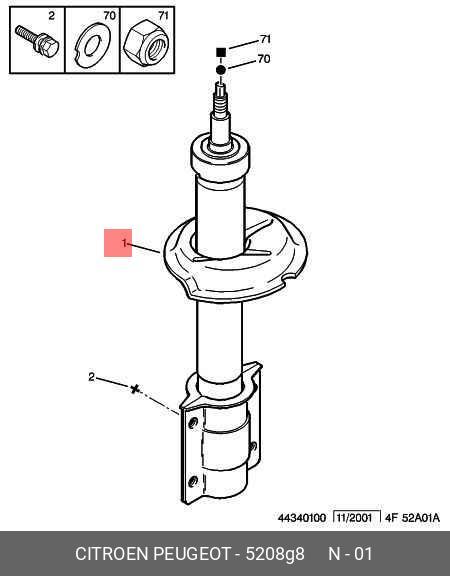 2
70
71
71
70
1
2
44340100 11/2001 4F 52A01A
CITROEN PEUGEOT - 5208g8 N - 01