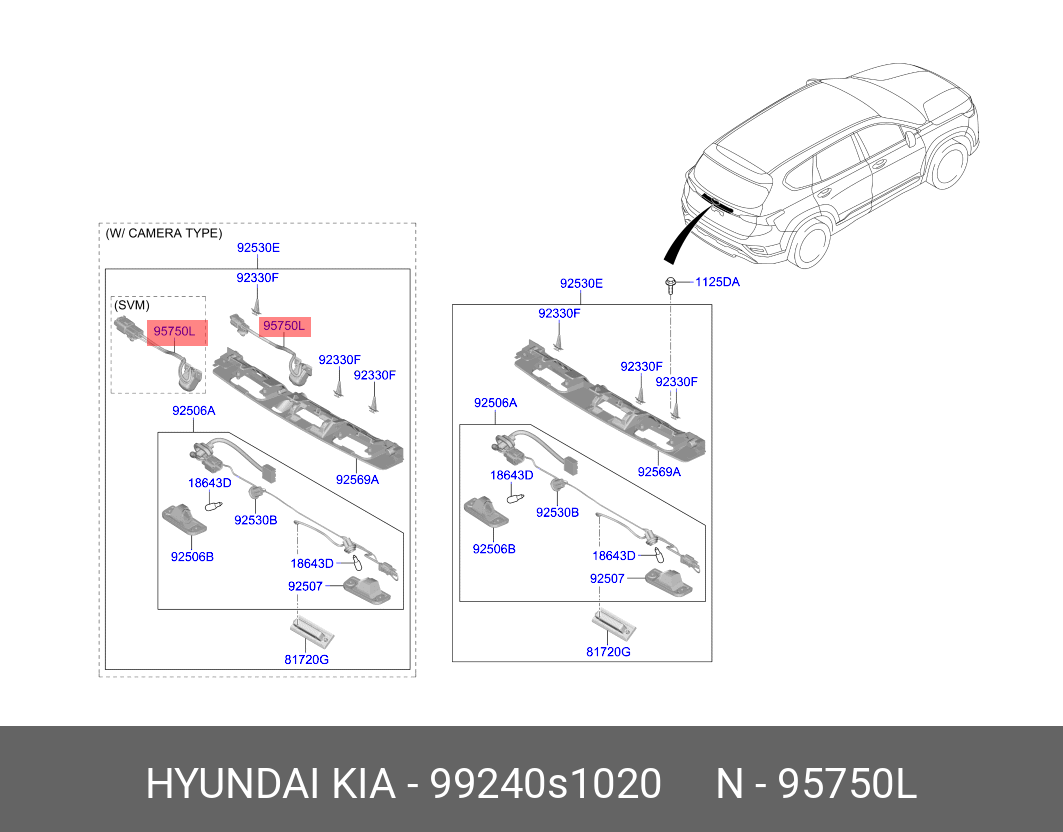 (W/ CAMERA TYPE)
92530E
92330F
(SVM)
95750L
95750L
92330F
92330F
92506A
18643D
92530B
92569A
92506B
18643D
92507
81720G

92530E
1125DA
92330F
92330F
92330F
92506A
18643D
92530B
92569A
92506B
18643D
92507
81720G

HYUNDAI KIA - 99240s1020 N - 95750L