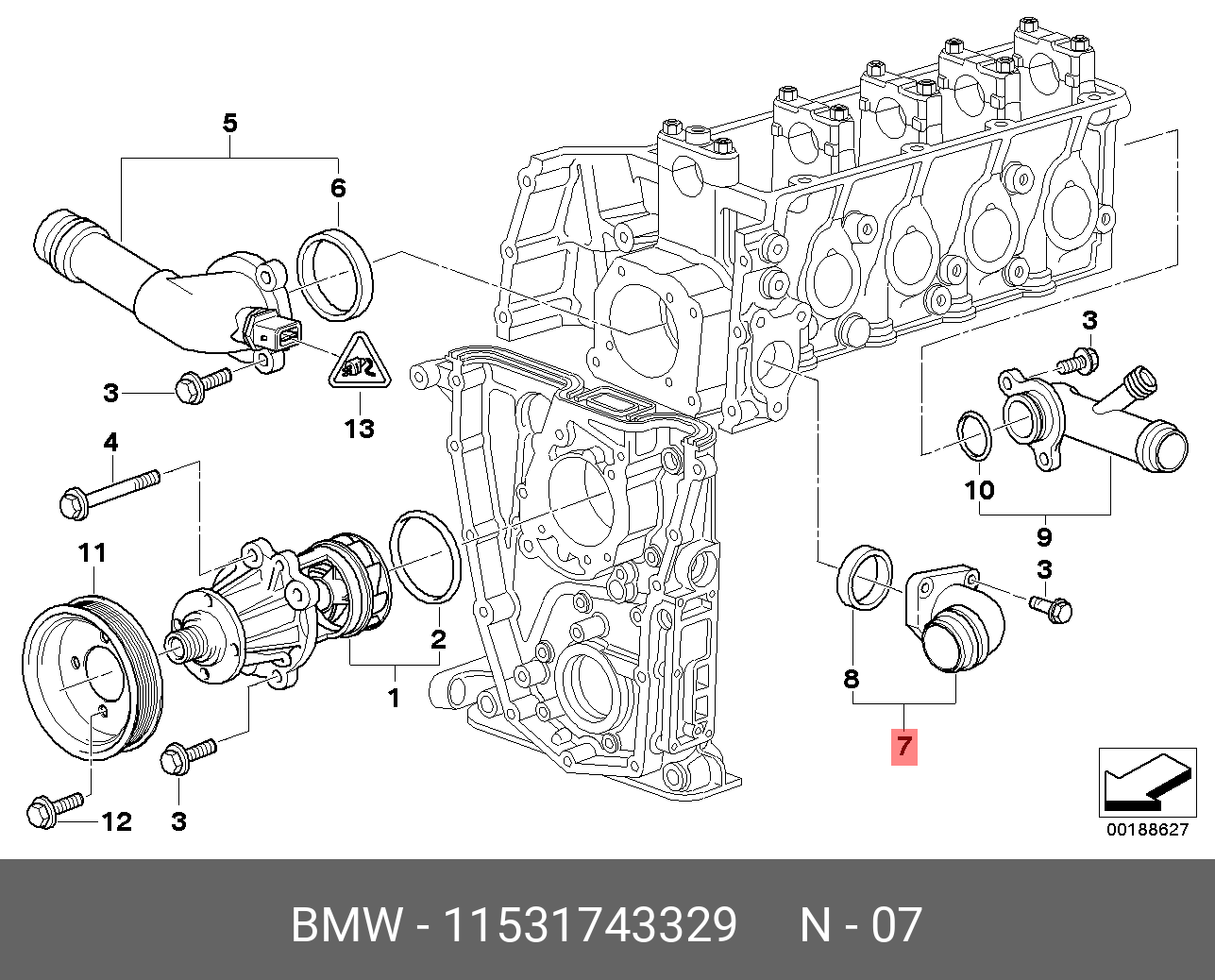 5
6
3
13
4
11
2
1
12
3
3
10
9
3
8
7
00188627
BMW - 11531743329 N - 07