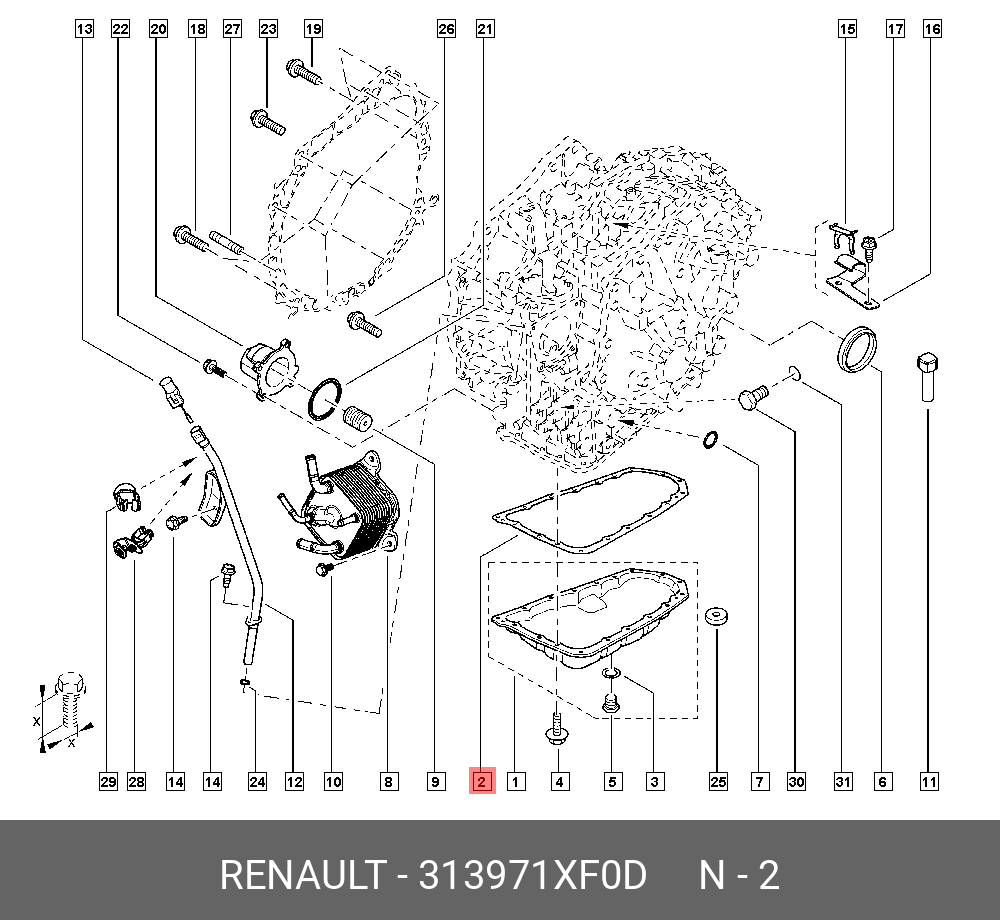 13 22 20 18 27 23 19 26 21 15 17 16

X X

29 28 14 14 24 12 10 8 9 2 1 4 5 3 25 7 30 31 6 11

RENAULT - 313971XF0D N - 2