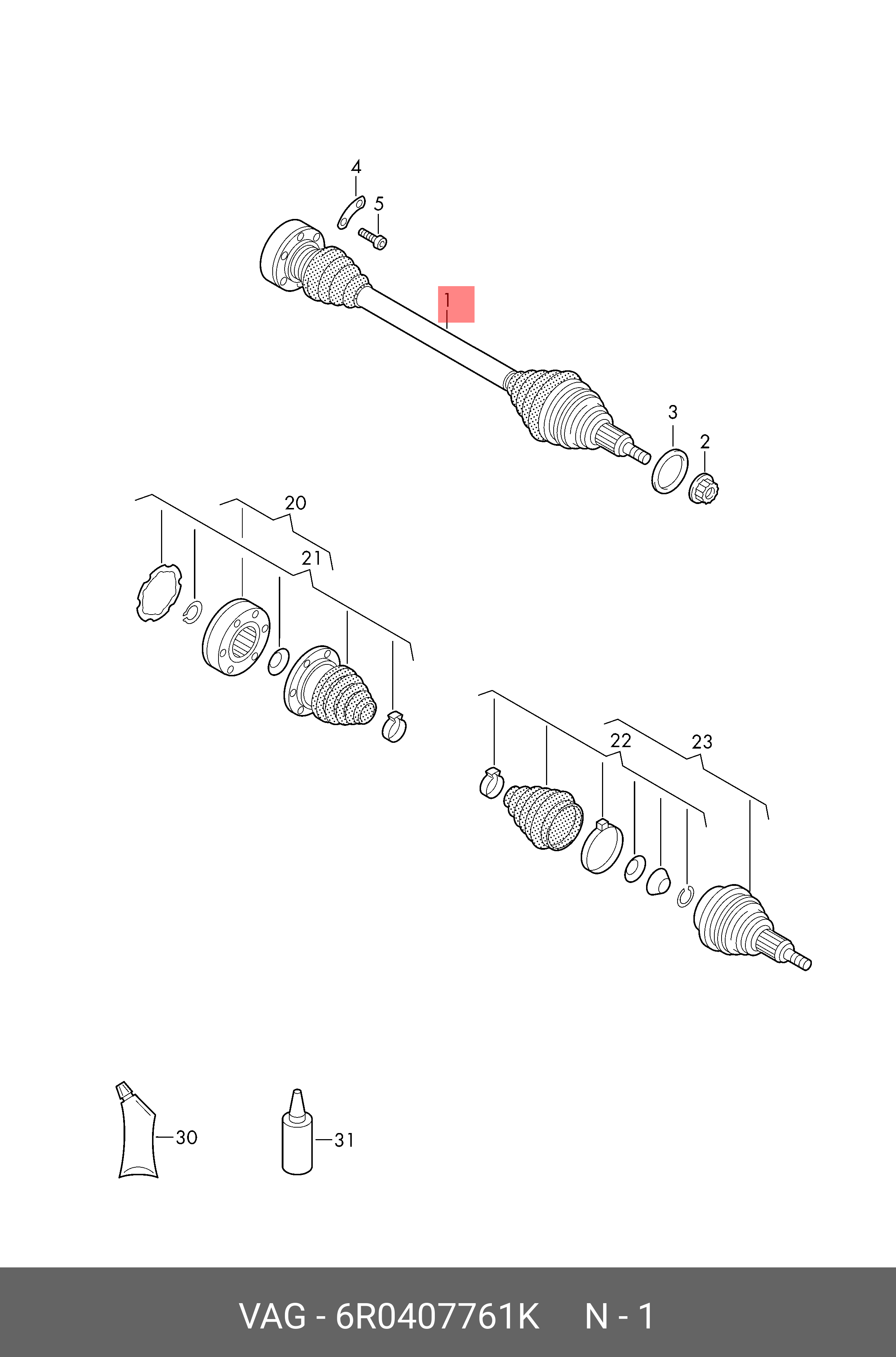 4
5
1
3
2
20
21
22
23
30
31
VAG - 6R0407761K N - 1