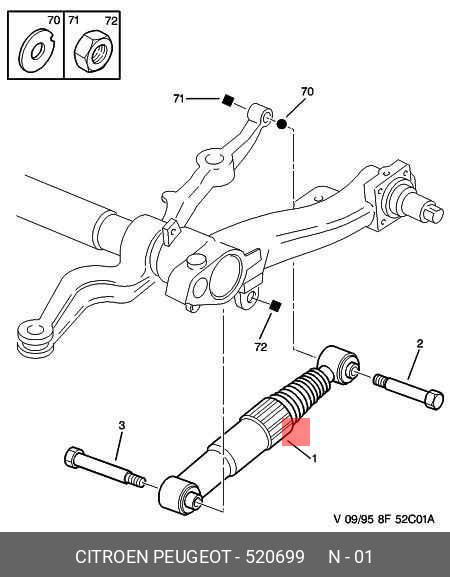 70
71
72

71
70

72

2

3

1

V 09/95 8F 52C01A

CITROEN PEUGEOT - 520699 N - 01