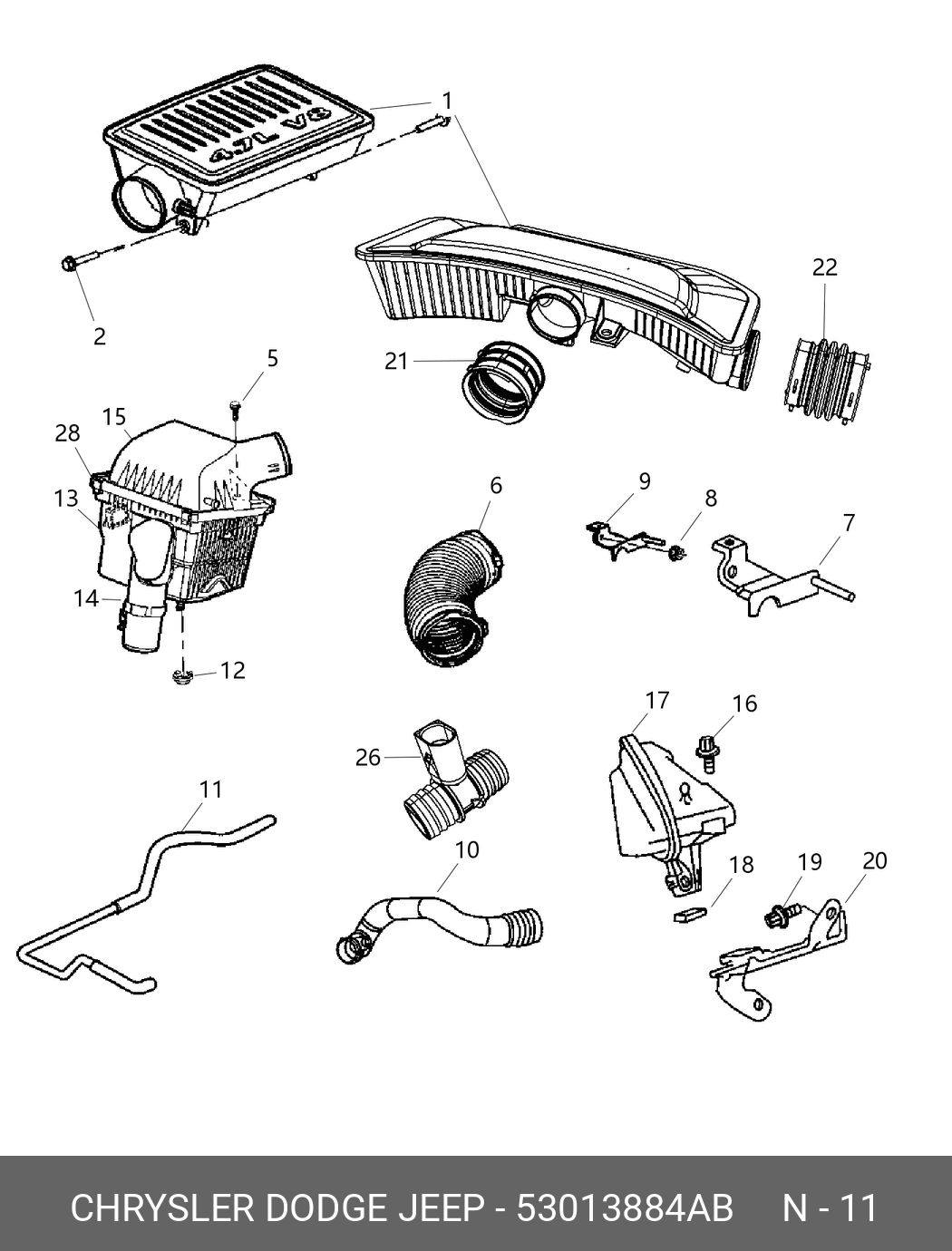 4.7L V8

1

2

22

21

5

15

28

13

14

12

6

9

8

7

17

16

26

11

10

18

19

20

CHRYSLER DODGE JEEP - 53013884AB N - 11