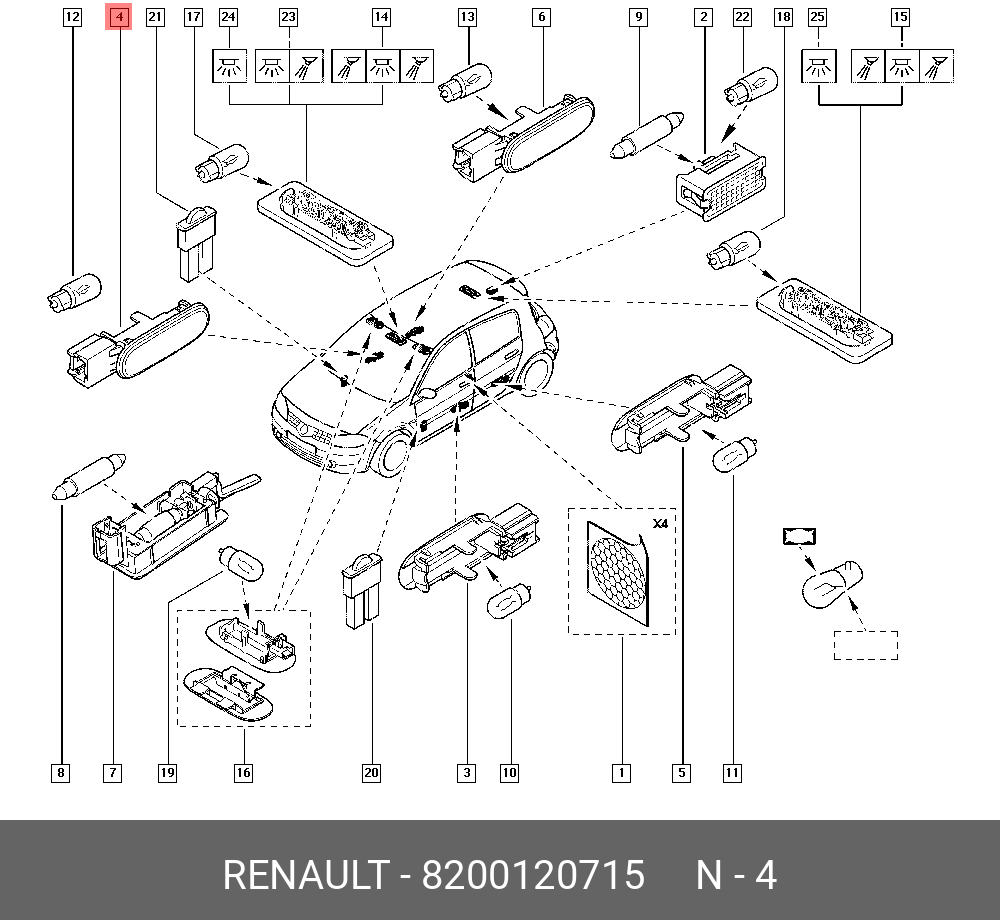 12
4
21
17
24
23
14
13
6
9
2
22
18
25
15
X4
8
7
19
16
20
3
10
1
5
11

RENAULT - 8200120715     N - 4