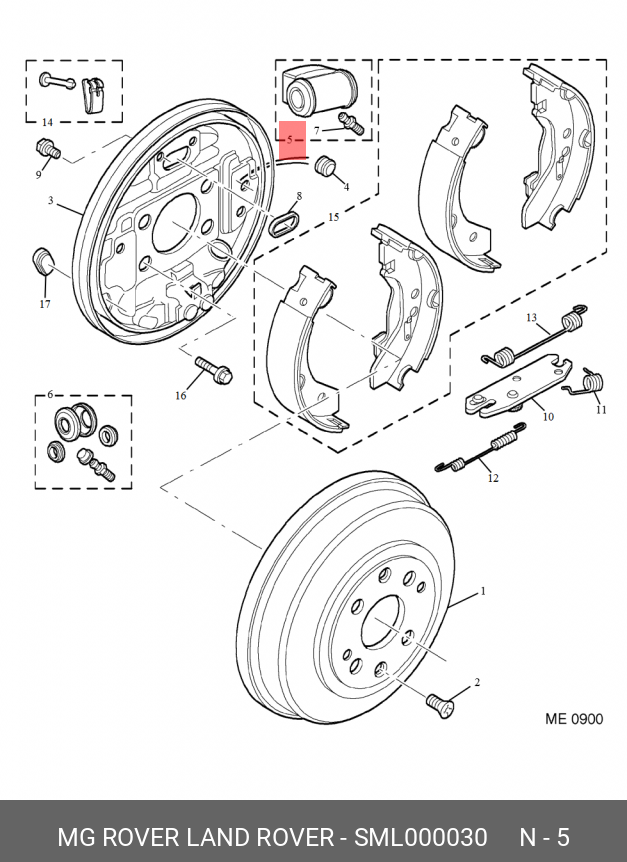 14
5
7
9
4
3
8
15
17
13
16
10
11
6
12
1
2
ME 0900
MG ROVER LAND ROVER - SML000030 N - 5