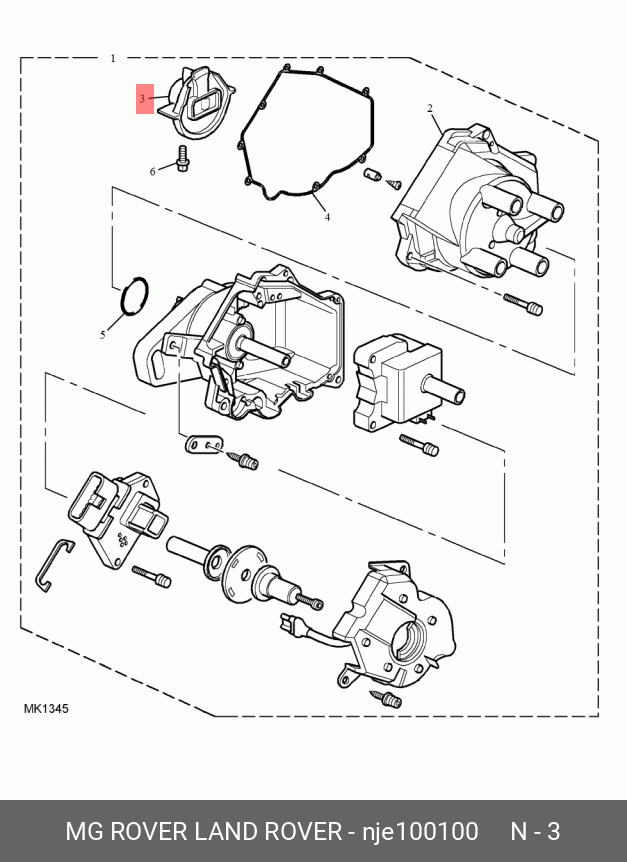 1
3
2
6
4
5
MK1345
MG ROVER LAND ROVER - nje100100 N - 3