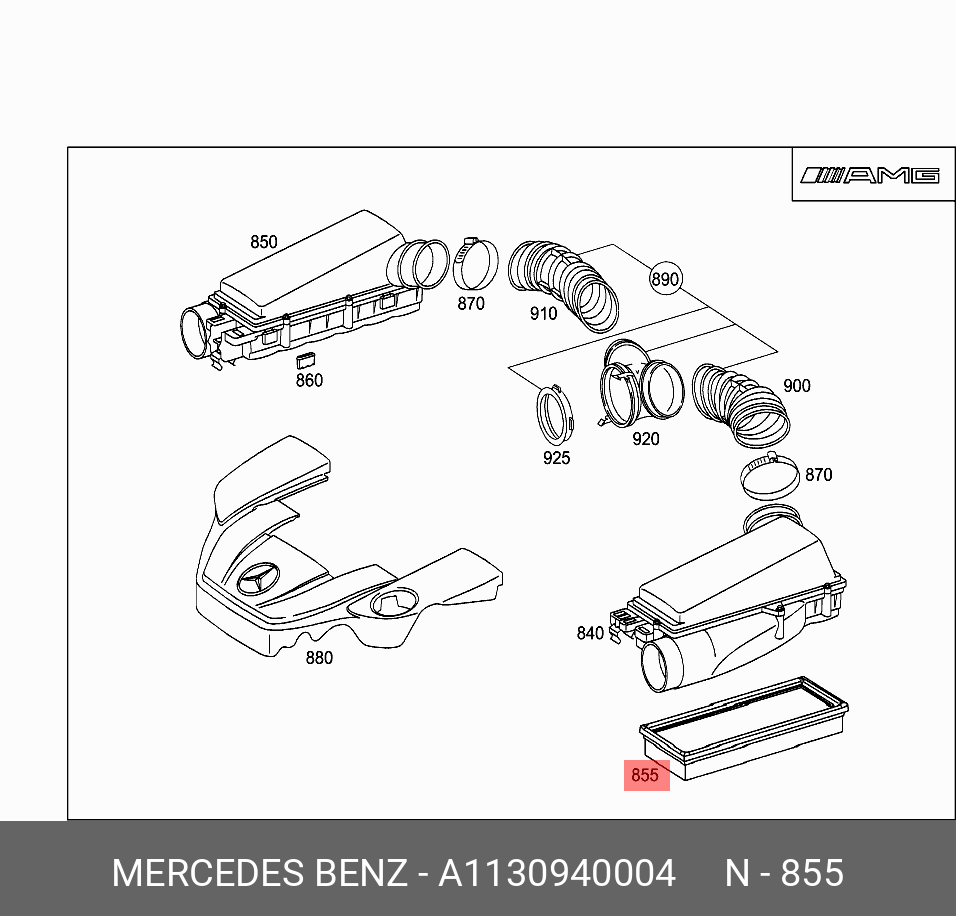 AMG

850
870
910
890
860
925
920
900
870
880
840
855

MERCEDES BENZ - A1130940004 N - 855