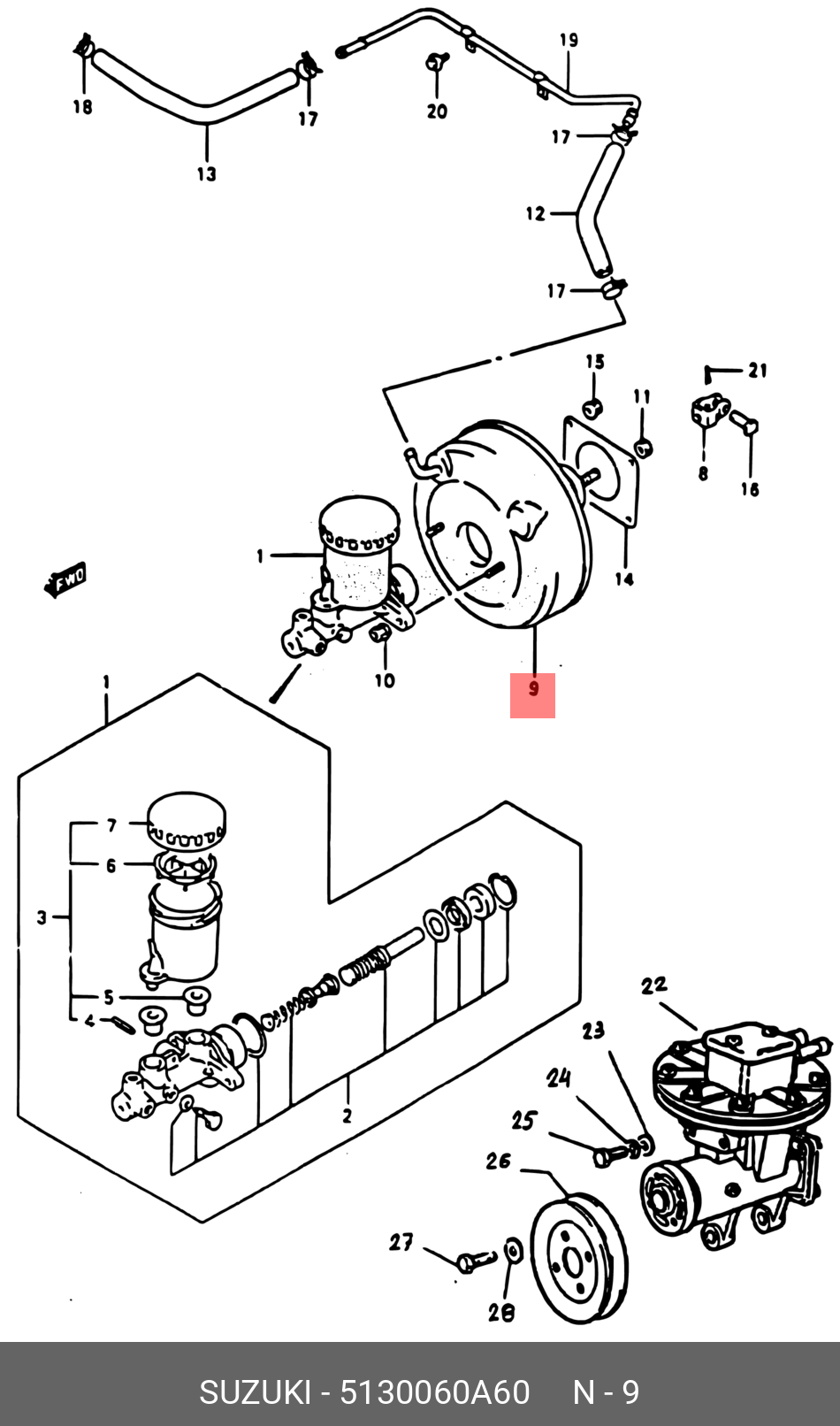 18
13
17
20
19
17
12
17
15
11
21
8
16
14
1
FWD
10
9
1
7
6
3
5
4
2
22
23
24
25
26
27
28

SUZUKI - 5130060A60 N - 9