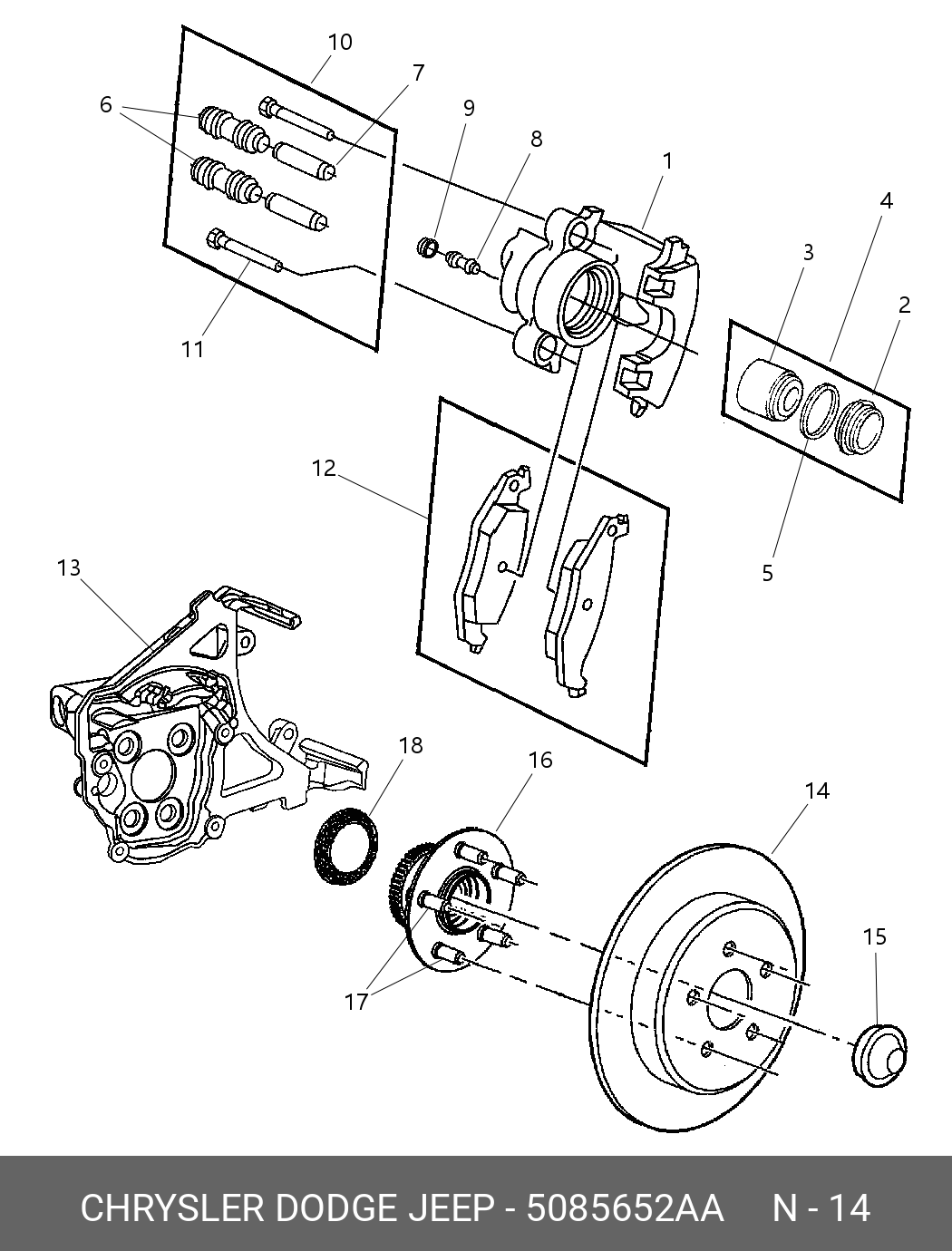 10
7
6
9
8
1
4
3
2
11
12
5
13
18
16
14
15
17

CHRYSLER DODGE JEEP - 5085652AA N - 14