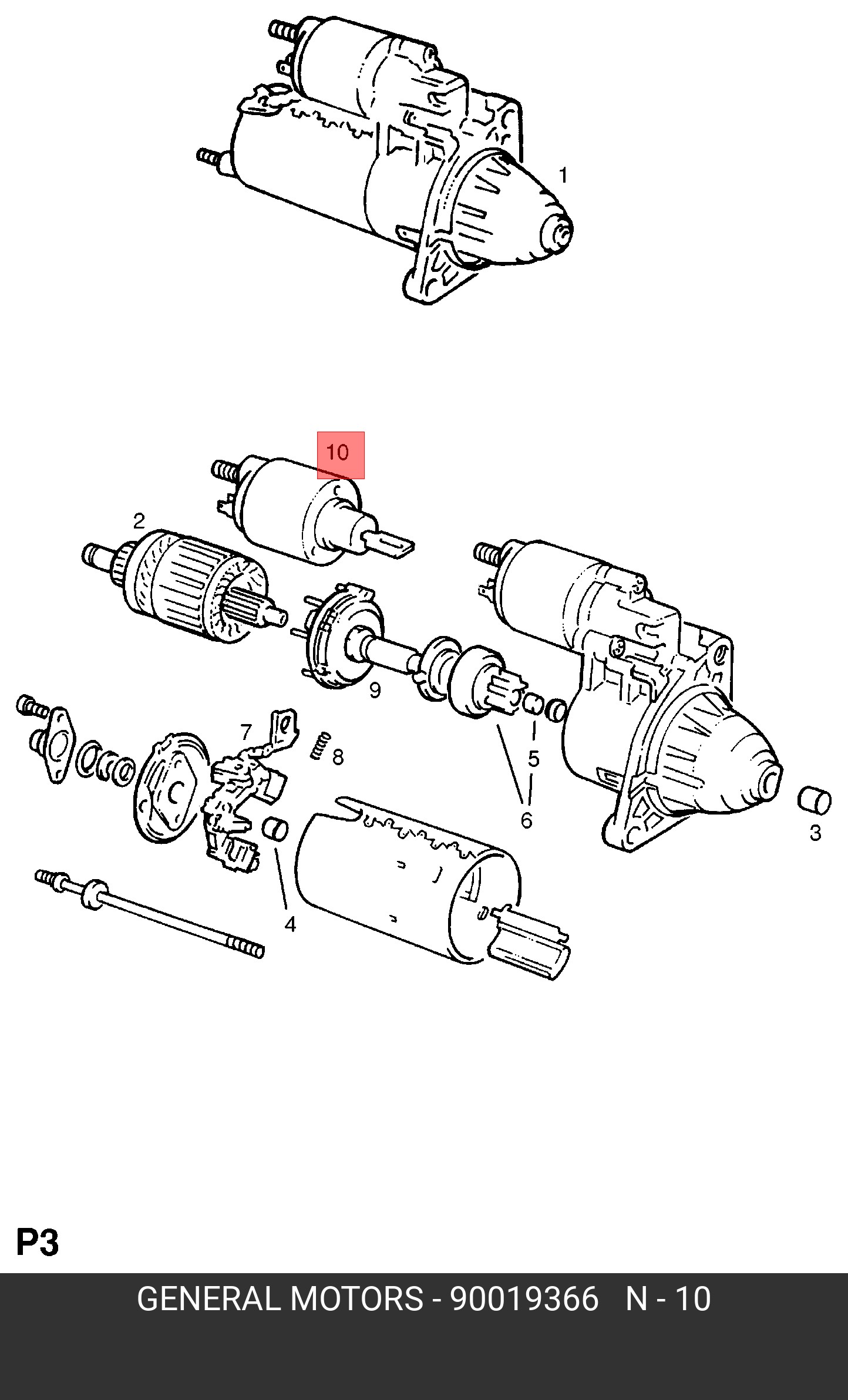 1

10

2

9

7

8

5

6

3

4

P3

GENERAL MOTORS - 90019366 N - 10