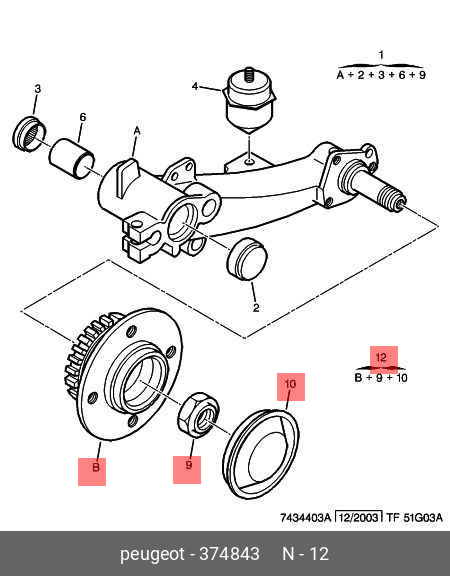 1
A + 2 + 3 + 6 + 9

3

4

6

A

2

12
B + 9 + 10

10

B

9

7434403A 12/2003 TF 51G03A

peugeot - 374843 N - 12