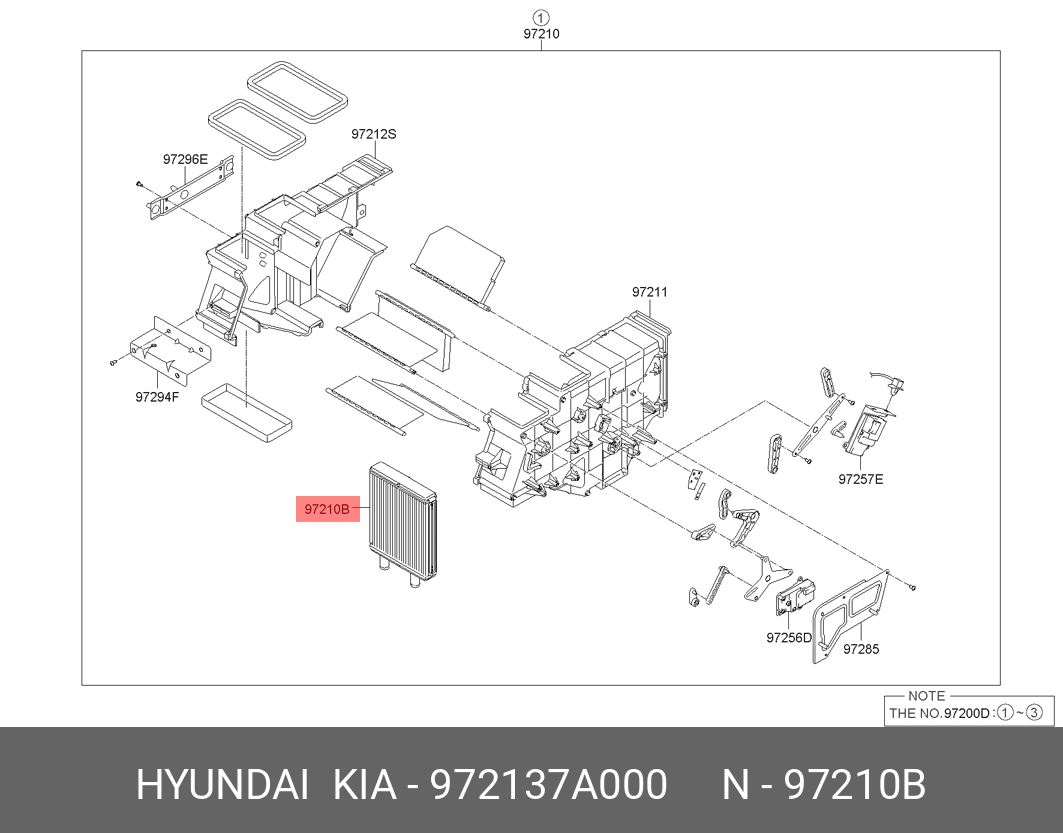 ①
97210

97212S

97296E

97211

97294F

97257E

97210B

97256D

97285

NOTE
THE NO.97200D : ①~③

HYUNDAI KIA - 972137A000 N - 97210B