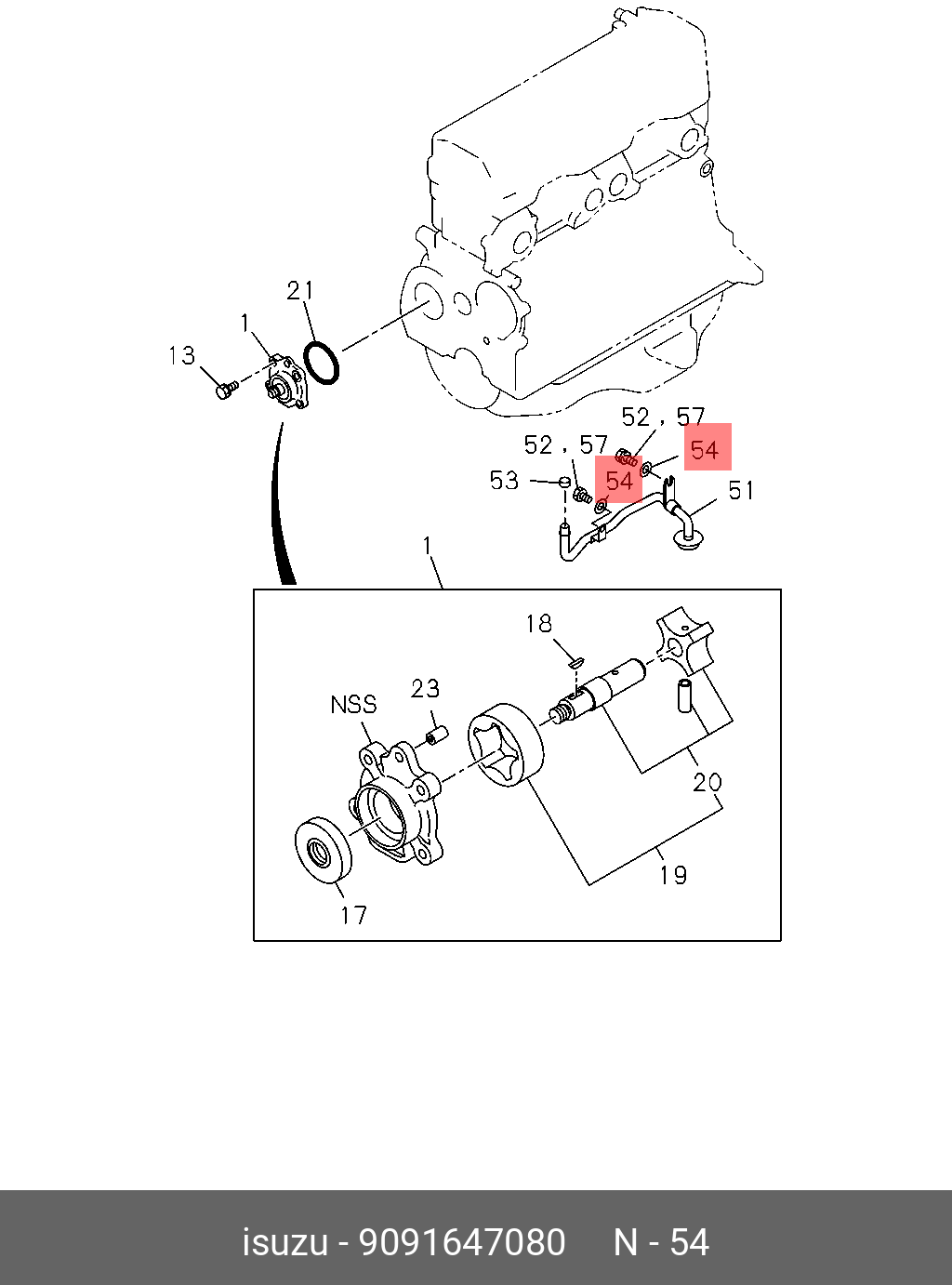 21
1
13
52 , 57
54
52 , 57
53
54
51
1
18
NSS
23
20
19
17

isuzu - 9091647080 N - 54