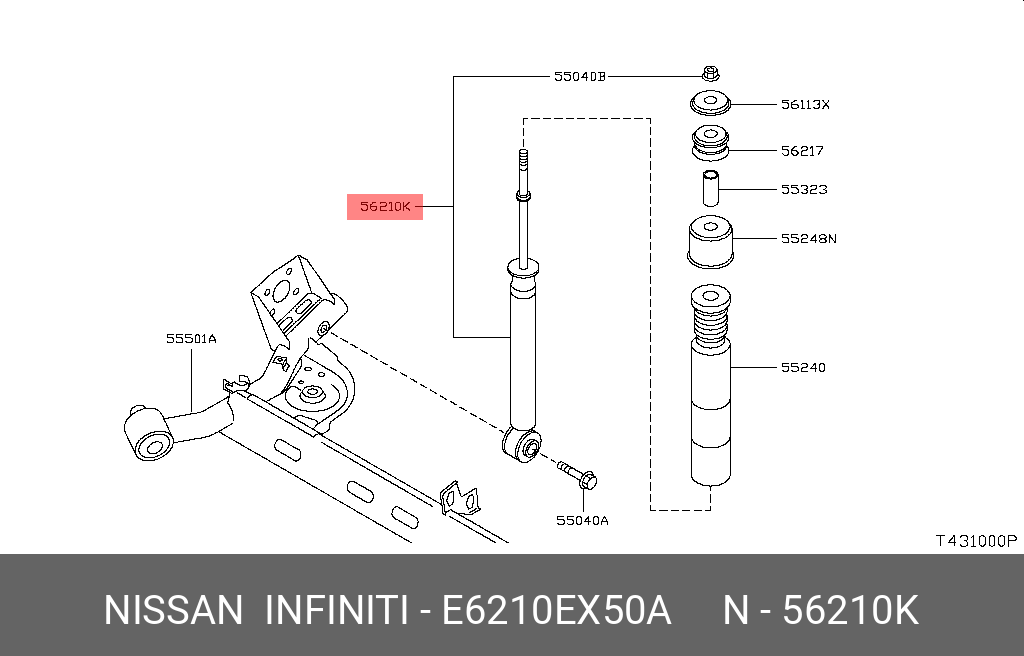 55040B
56113X
56217
55323
56210K
55248N
55501A
55240
55040A
T431000P

NISSAN INFINITI - E6210EX50A N - 56210K