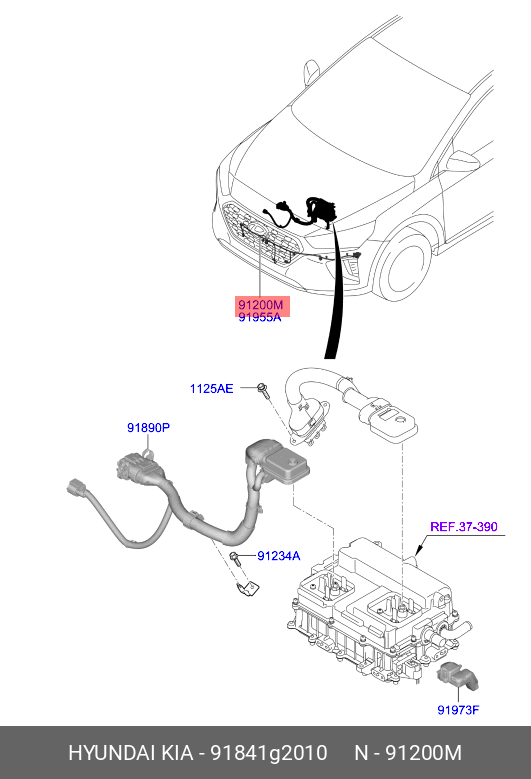 91200M
91955A

1125AE

91890P

REF.37-390

91234A

91973F

HYUNDAI KIA - 91841g2010 N - 91200M