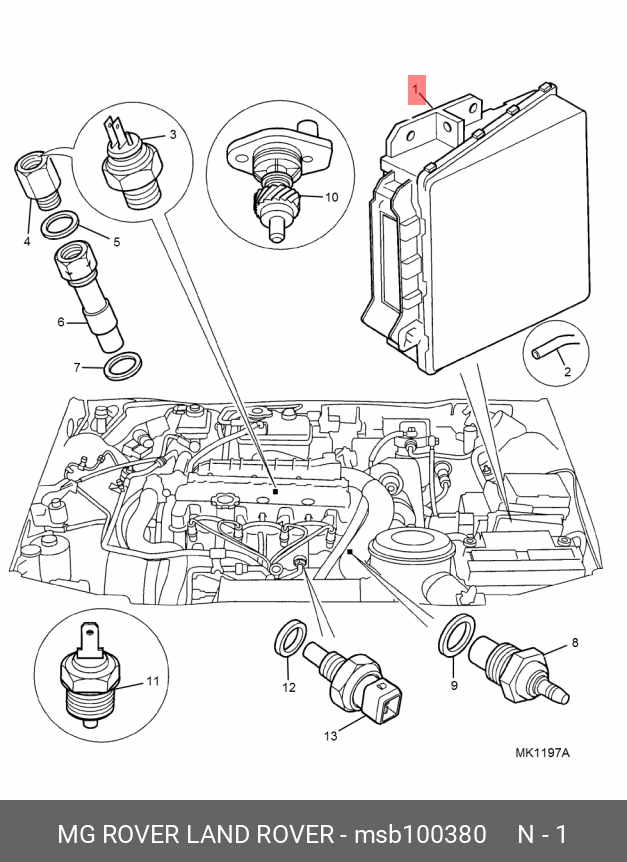 1
3
10
4
5
6
7
2
11
12
13
9
8
MK1197A

MG ROVER LAND ROVER - msb100380 N - 1