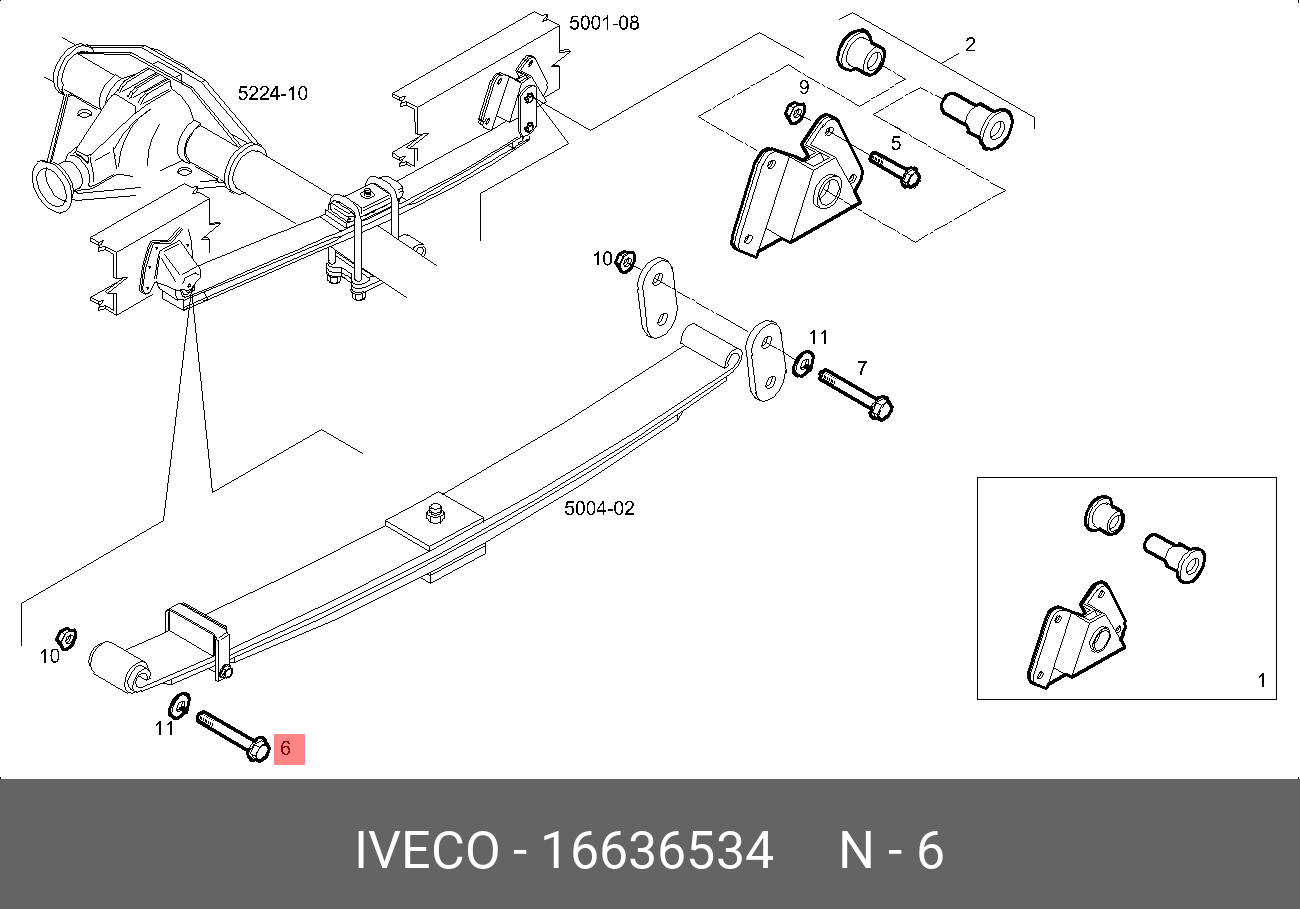 5001-08

2

5224-10

9

5

10

11

7

5004-02

10

11

6

1

IVECO - 16636534 N - 6