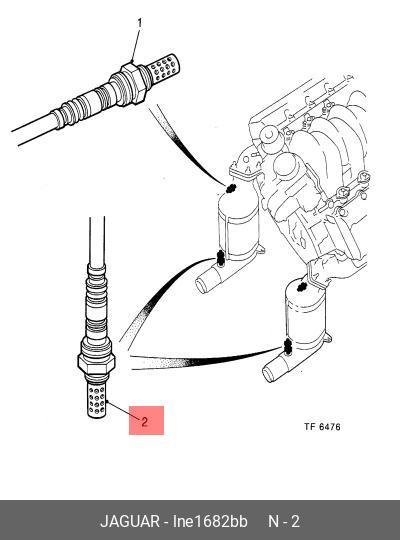 1

2

TF 6476

JAGUAR - lne1682bb N - 2