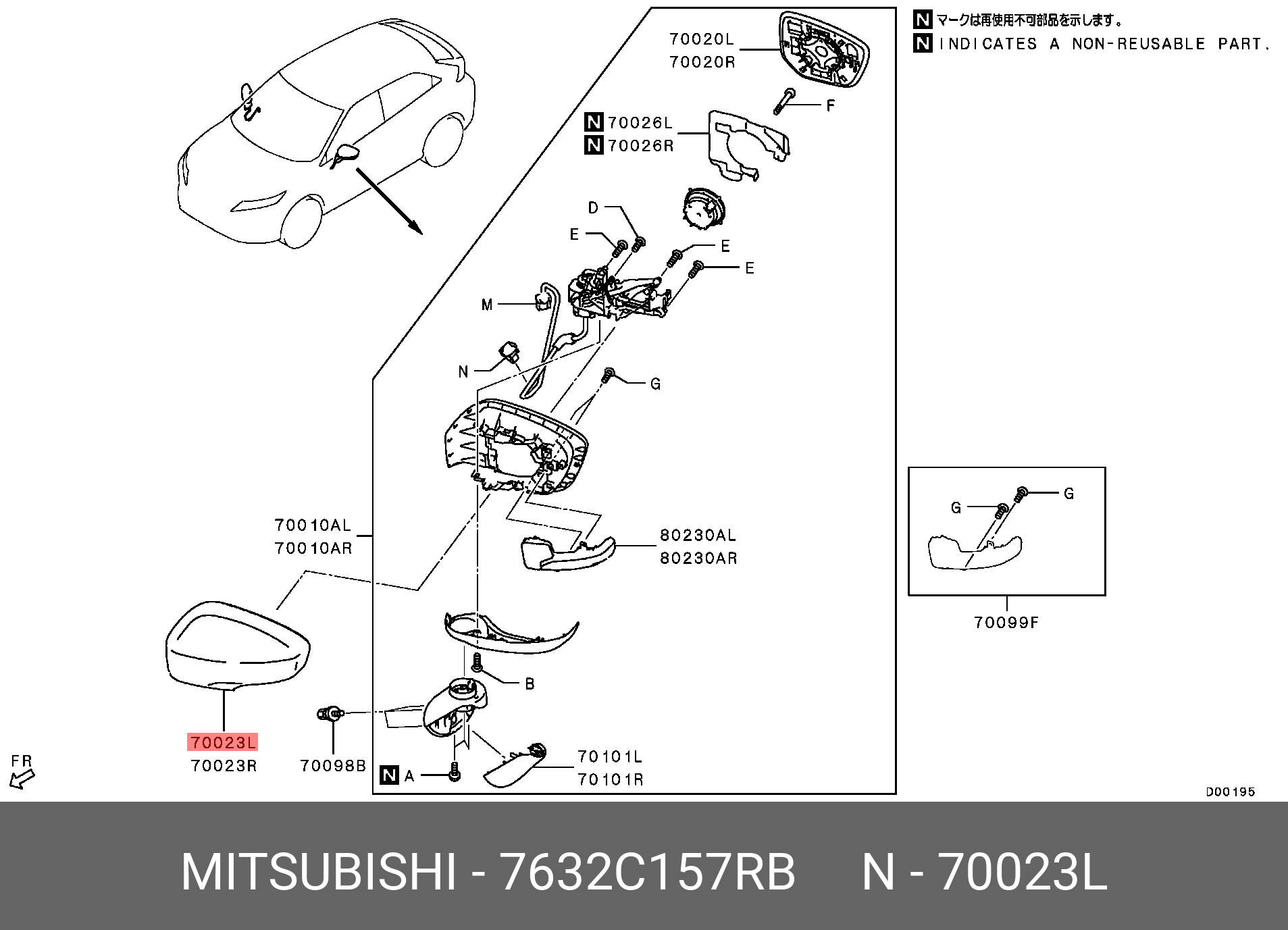 N マークは再使用不可部品を示します。
N INDICATES A NON-REUSABLE PART.

70020L
70020R
F
N 70026L
N 70026R
D
E
E
E
M
N
G
70010AL
70010AR
80230AL
80230AR
G
G
70099F
B
70023L
70023R
70098B
N A
70101L
70101R
FR
D00195

MITSUBISHI - 7632C157RB N - 70023L