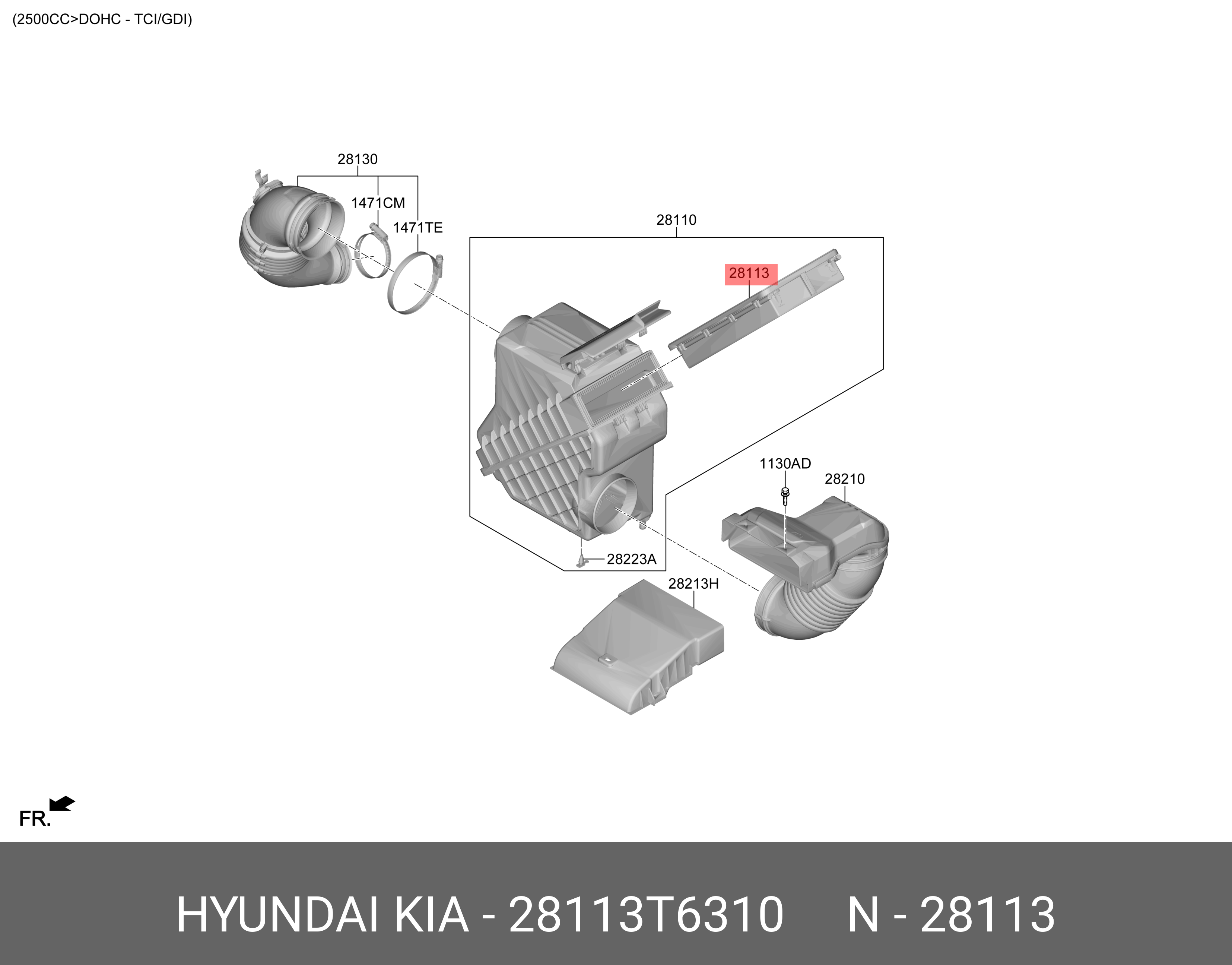 (2500CC>DOHC - TCI/GDI)

28130

1471CM

1471TE

28110

28113

1130AD

28210

28223A

28213H

FR.

HYUNDAI KIA - 28113T6310 N - 28113