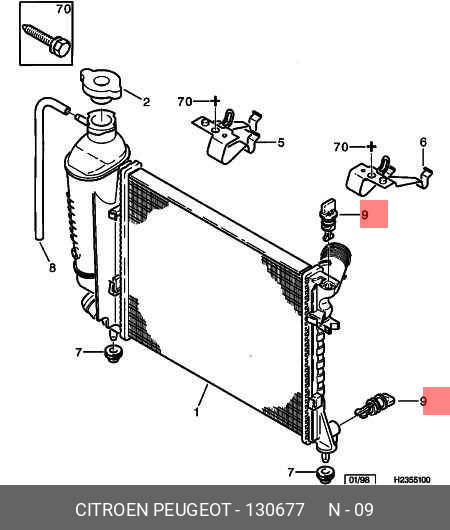 70
2
70
5
70
6
9
8
7
1
9
7
01/98
H2355100
CITROEN PEUGEOT - 130677 N - 09