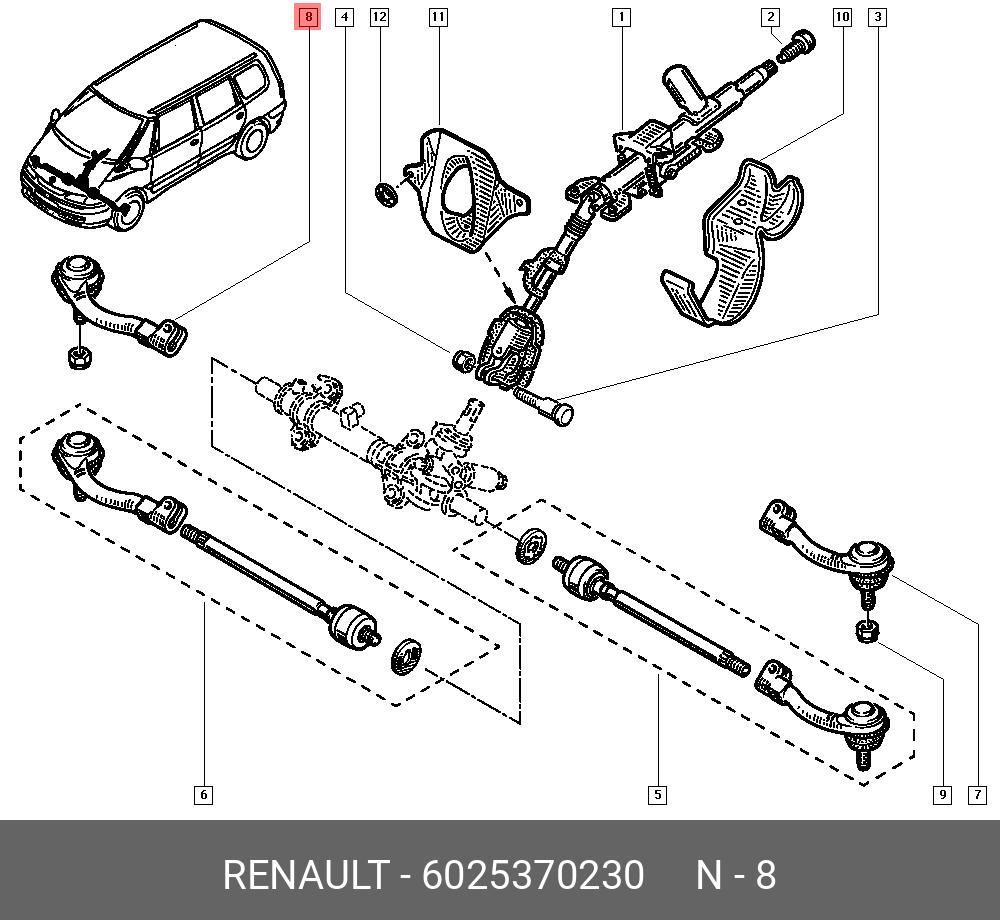 8
4
12
11
1
2
10
3
6
5
9
7
RENAULT - 6025370230 N - 8