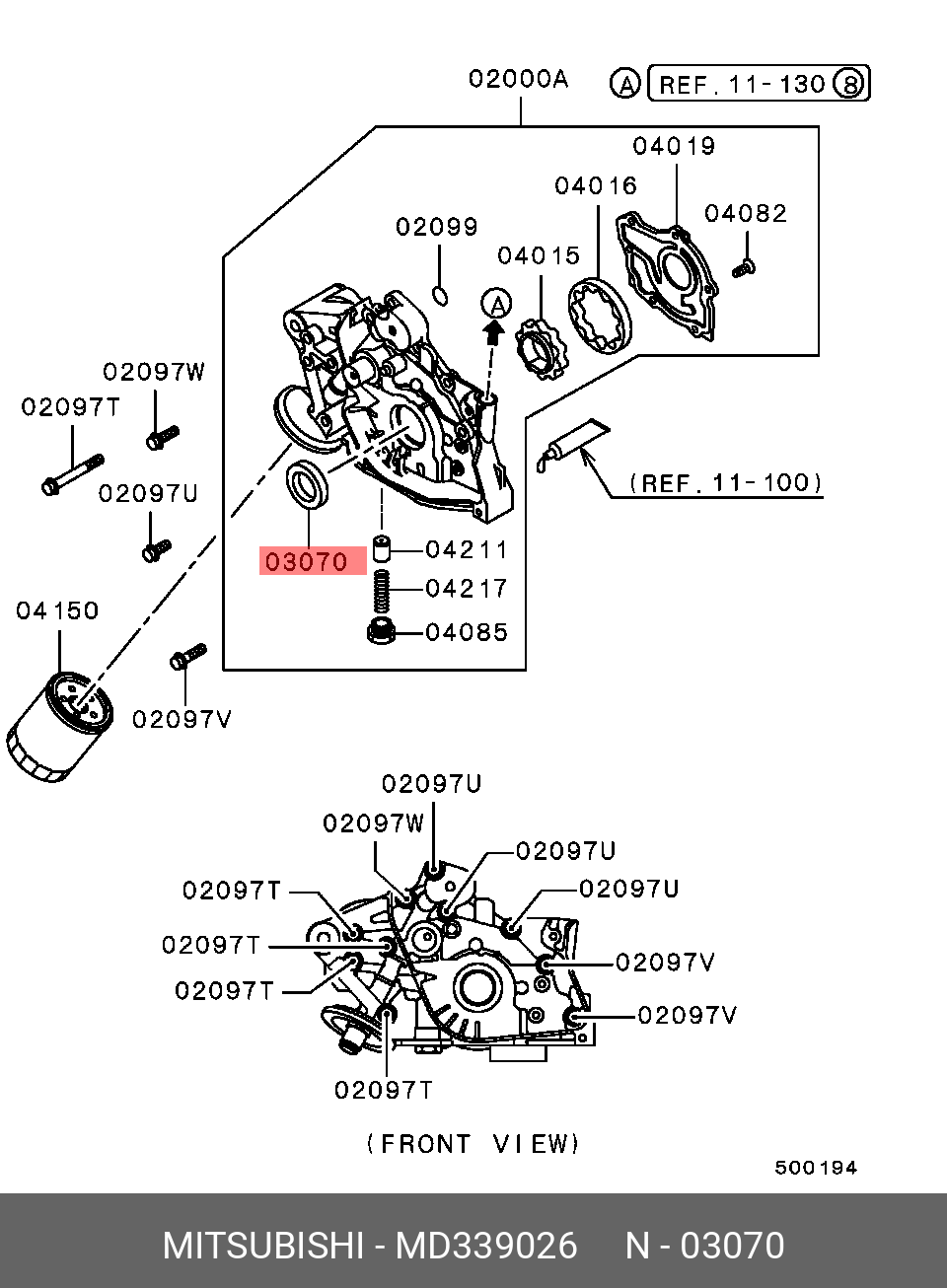 02000A
A REF. 11-130 8
04019
04016
04082
02099
04015
A
02097W
02097T
02097U
(REF. 11-100)
03070
04211
04217
04085
04150
02097V

02097U
02097W
02097U
02097T
02097U
02097T
02097V
02097T
02097V
02097T
(FRONT VIEW)
500194

MITSUBISHI - MD339026 N - 03070