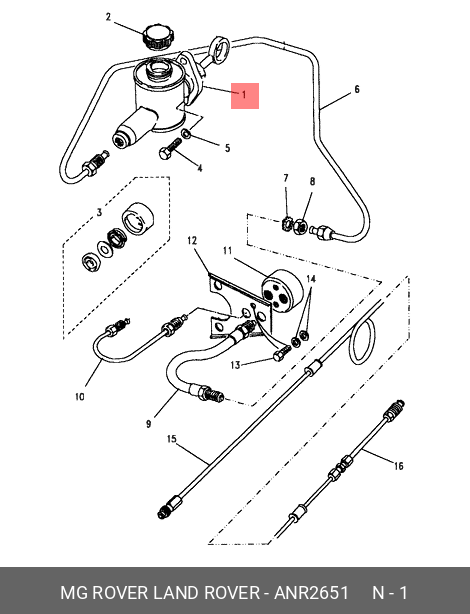 2
1
6
5
4
7
8
3
12
11
14
13
10
9
15
16

MG ROVER LAND ROVER - ANR2651 N - 1