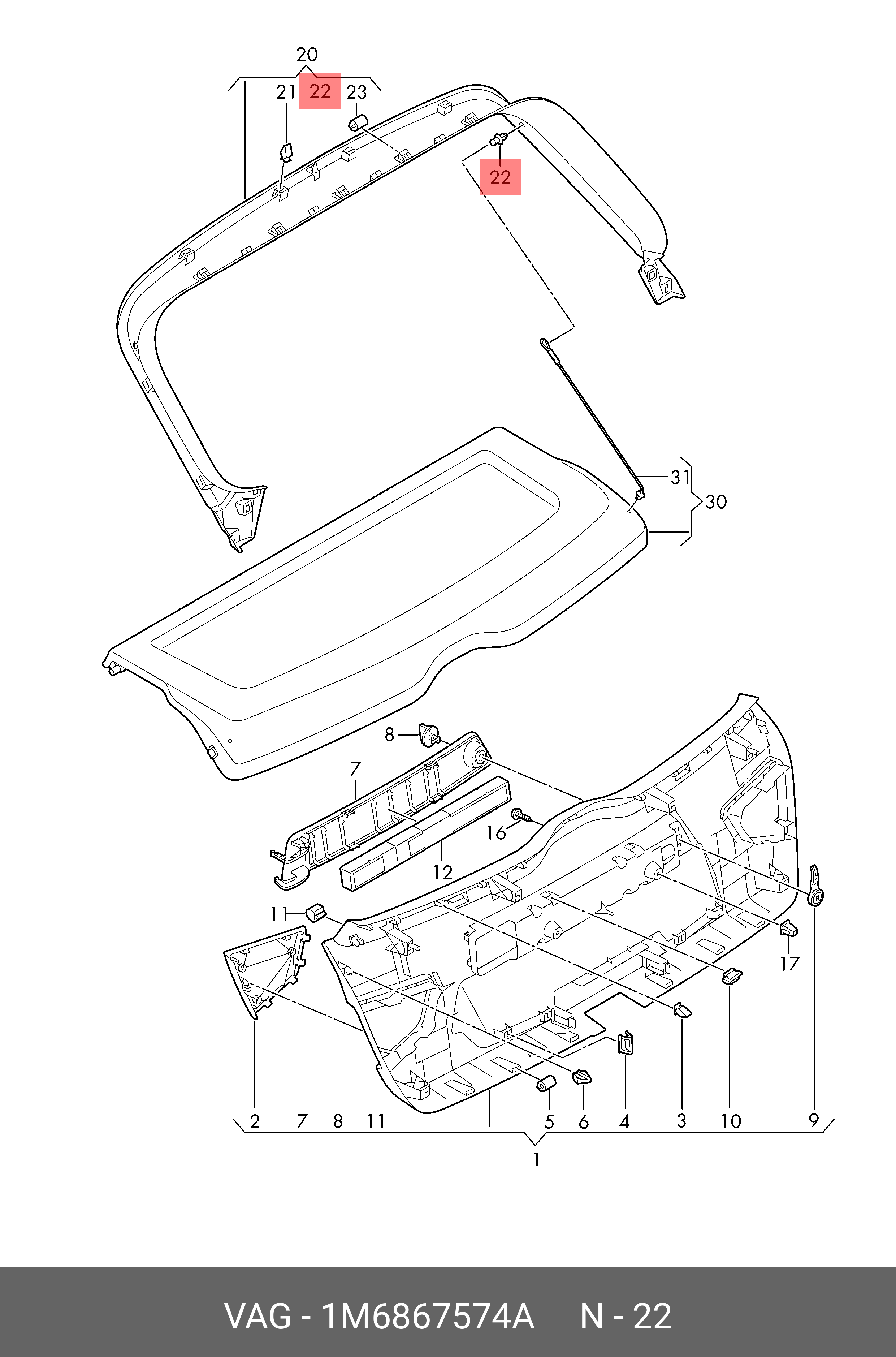 20
21 22 23
22
31
30
8
7
16
12
11
17
2 7 8 11 5 6 4 3 10 9
1

VAG - 1M6867574A N - 22