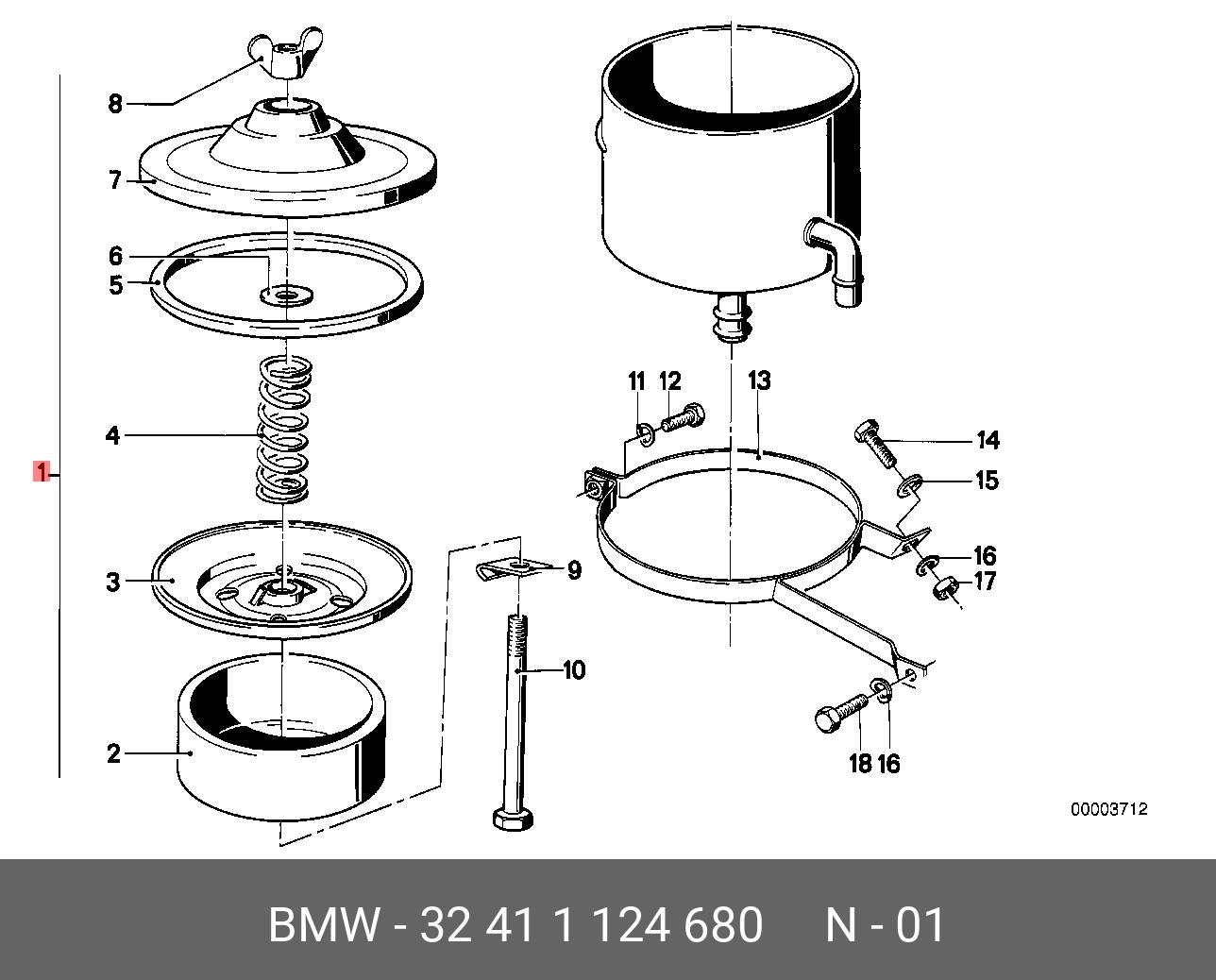 8
7
6
5
4
1
3
2
9
10
11 12
13
14
15
16
17
18 16
00003712

BMW - 32 41 1 124 680 N - 01