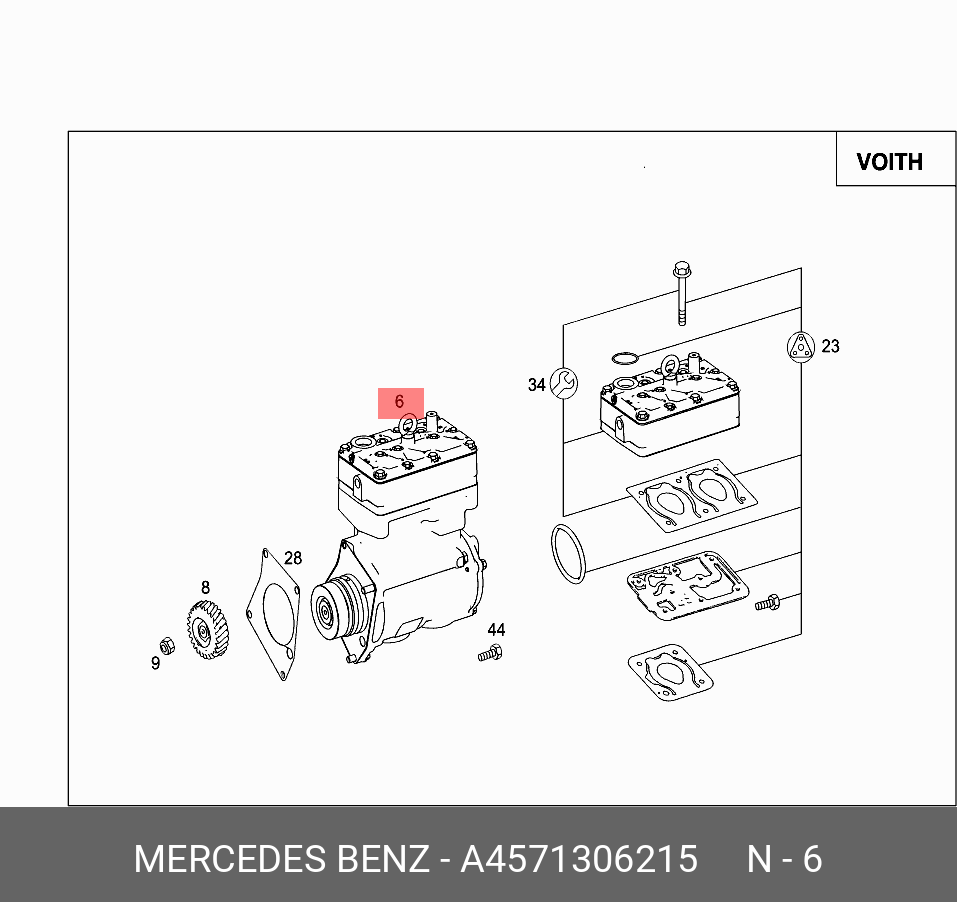 VOITH

23

34

6

28

8

9

44

MERCEDES BENZ - A4571306215 N - 6