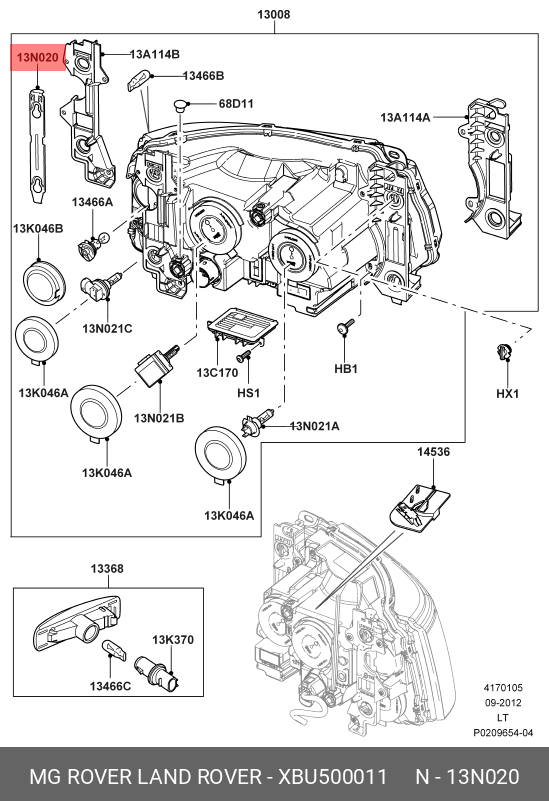 13008

13N020

13A114B

13466B

68D11

13A114A

13466A

13K046B

13N021C

13K046A

13C170

HS1

HB1

HX1

13N021B

13N021A

13K046A

13K046A

14536

13368

13K370

13466C

4170105
09-2012
LT
P0209654-04

MG ROVER LAND ROVER - XBU500011 N - 13N020