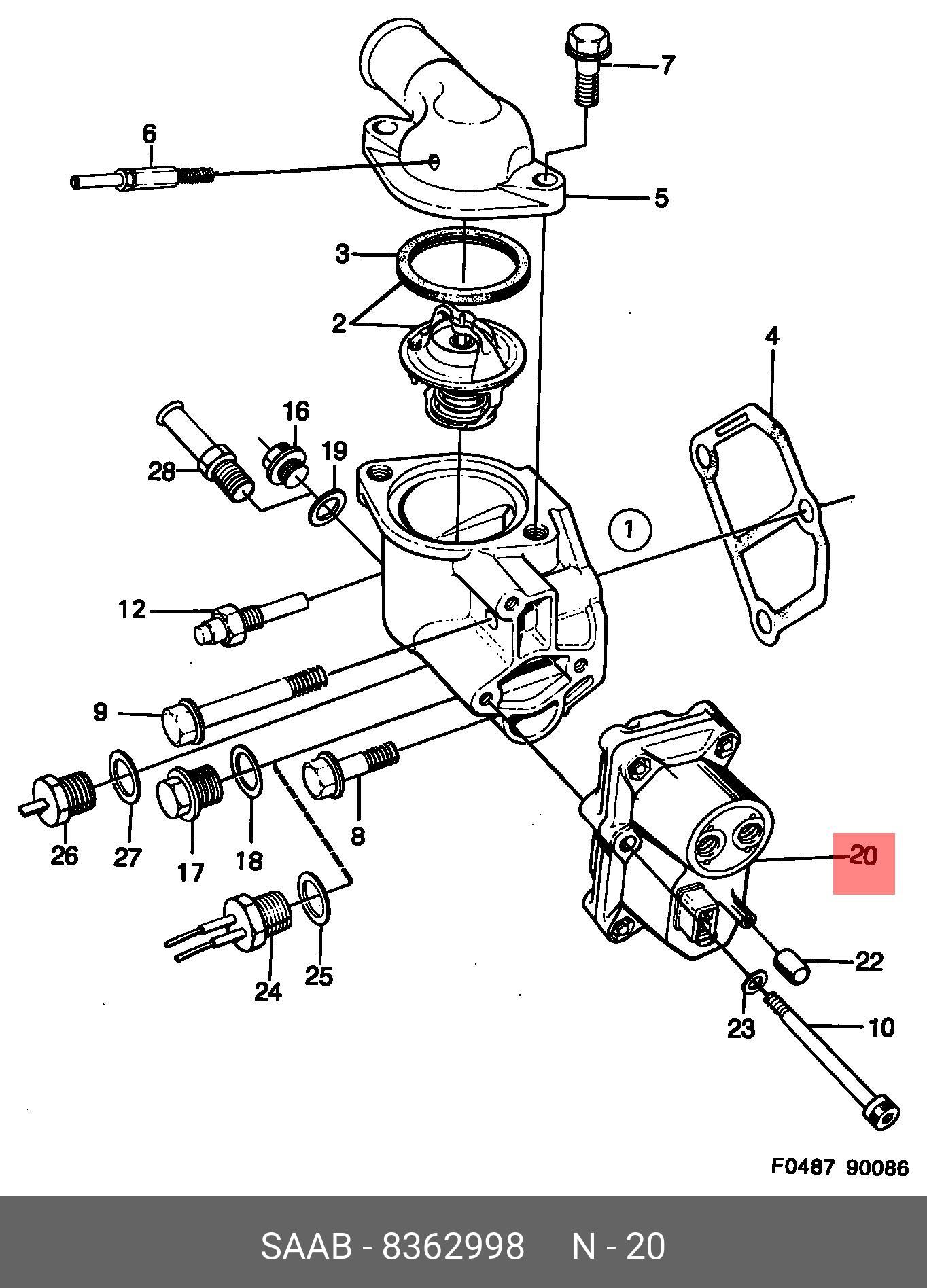 7
6
5
3
2
4
16
19
28
1
12
9
26
27
17
18
8
20
24
25
22
23
10
F0487 90086

SAAB - 8362998 N - 20