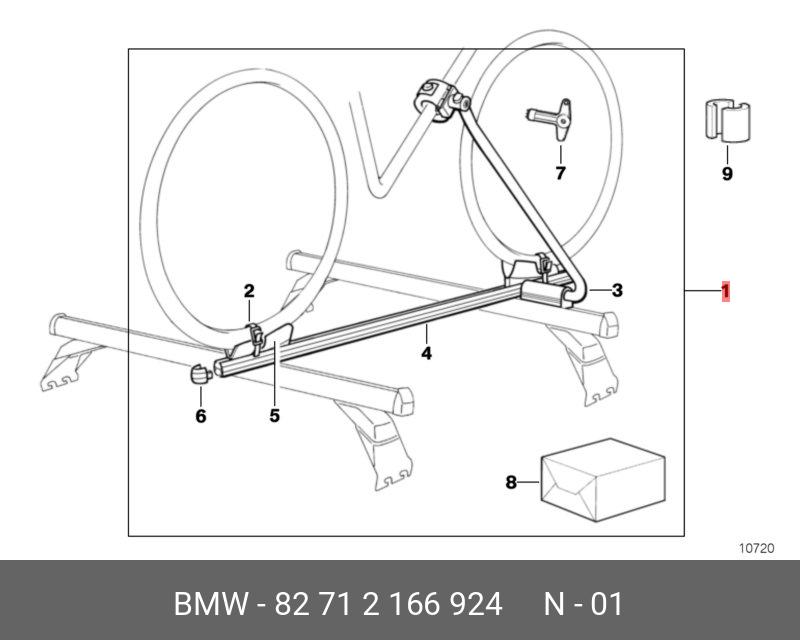 7
9
2
3
1
4
6
5
8
10720
BMW - 82 71 2 166 924 N - 01