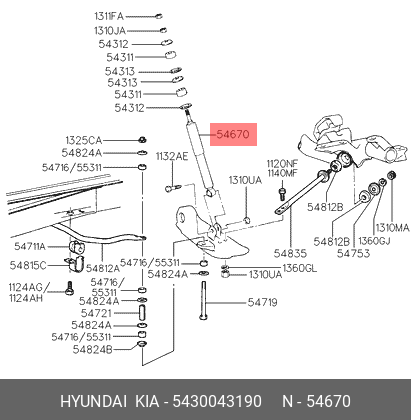 1311FA
1310JA
54312
54311
54313
54313
54311
54312
54670
1325CA
54824A
54716/55311
1132AE
1310UA
1120NF
1140MF
54812B
54812B
1360GJ
1310MA
54753
54835
54711A
54815C
54812A
54716/55311
54824A
1360GL
1310UA
1124AG/
1124AH
54716/
55311
54824A
54721
54824A
54716/55311
54824B
54719
HYUNDAI KIA - 5430043190 N - 54670