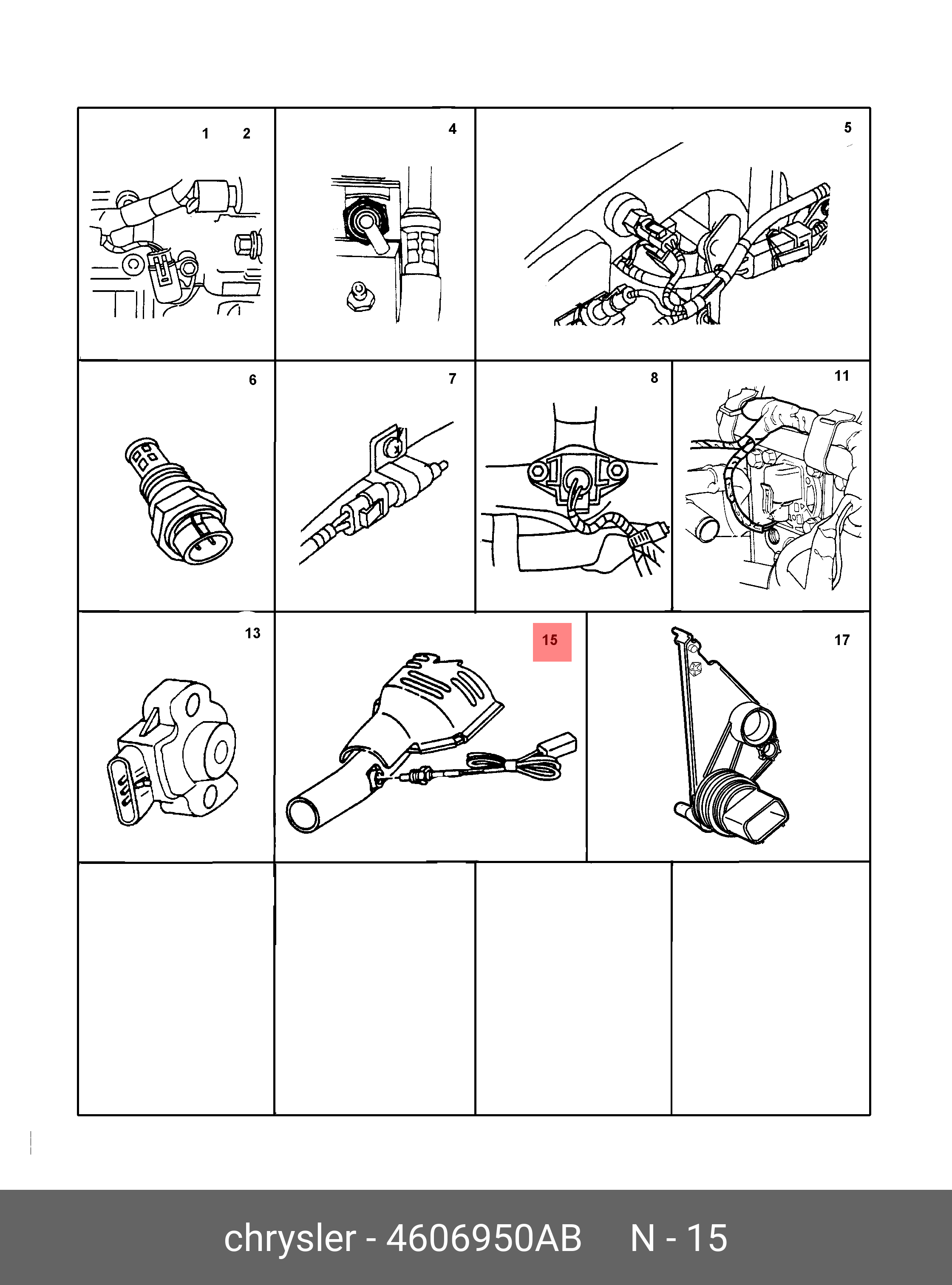 1 2
4
5
6
7
8
11
13
15
17

chrysler - 4606950AB N - 15