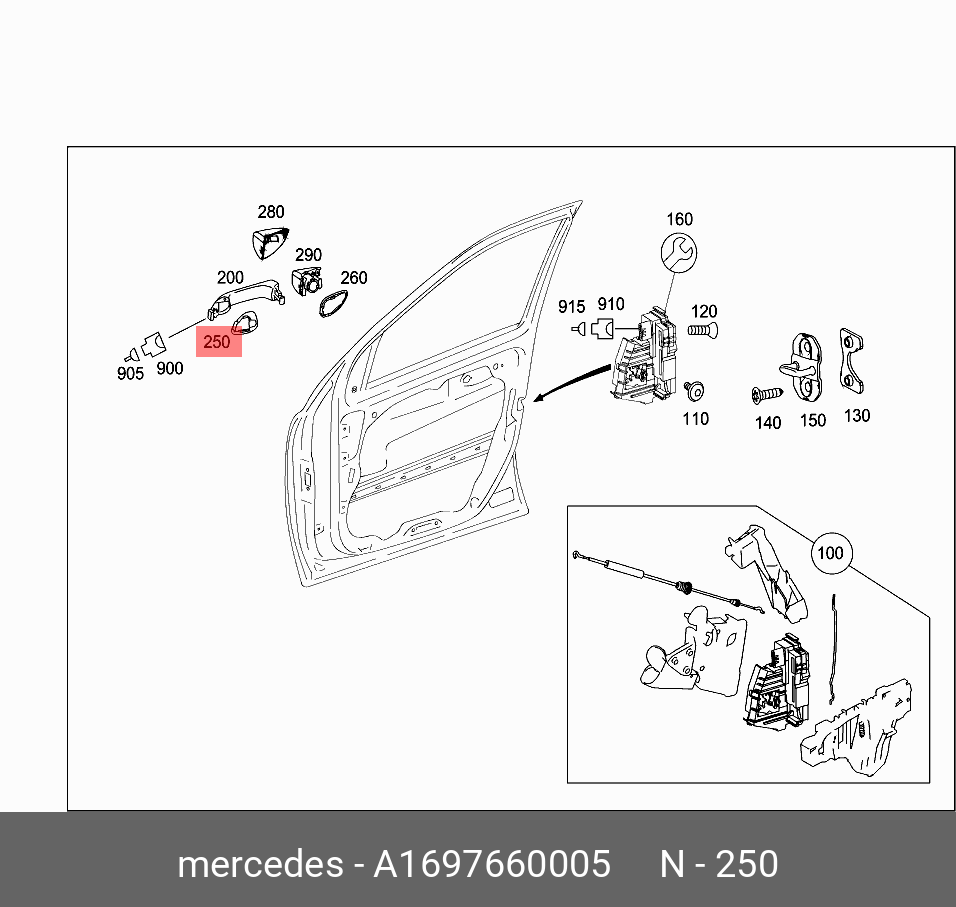 280
290
200
260
250
905
900
160
915
910
120
110
140
150
130
100

mercedes - A1697660005 N - 250