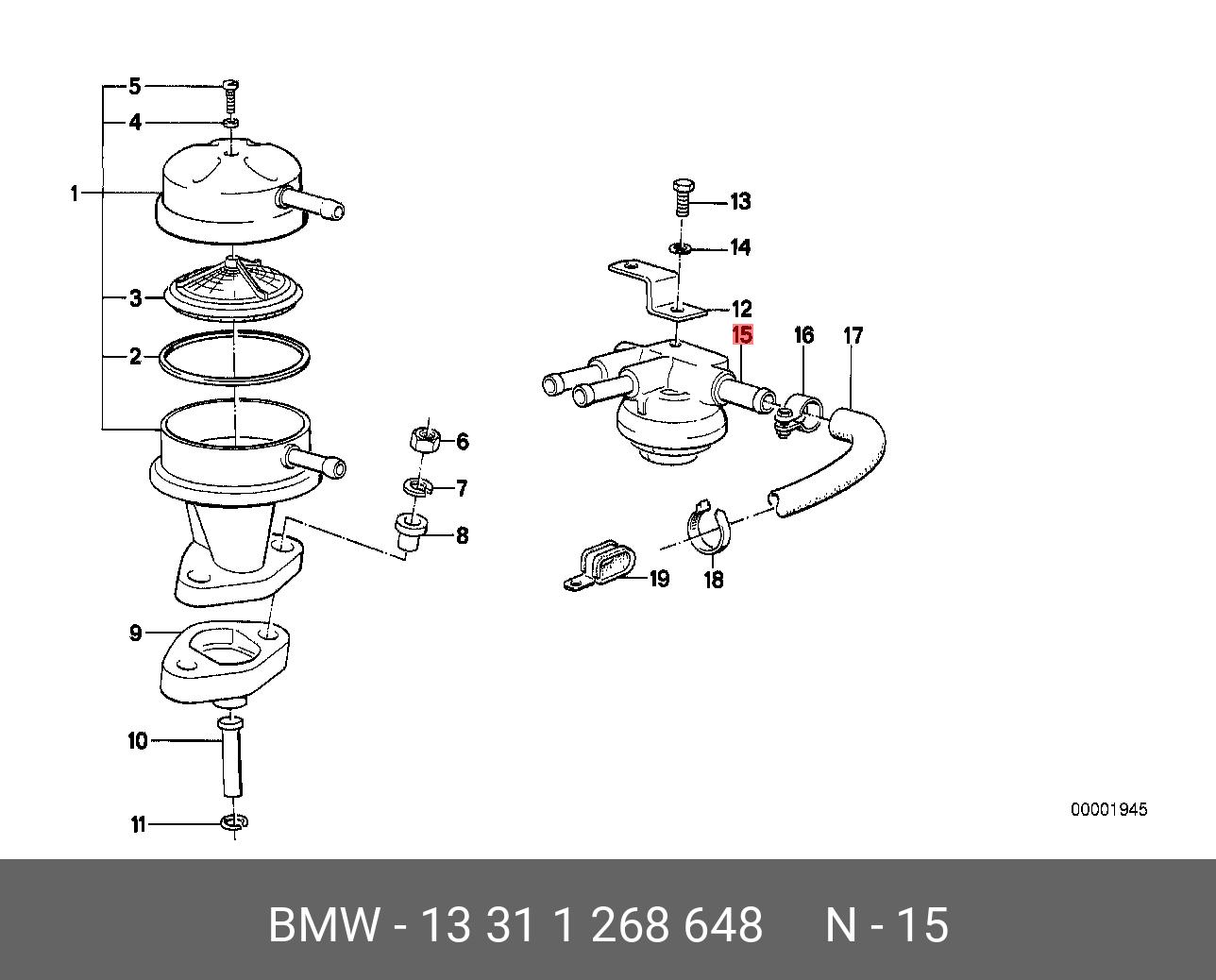 5
4
1
3
2
6
7
8
9
10
11
13
14
12
15
16
17
19
18
00001945

BMW - 13 31 1 268 648     N - 15